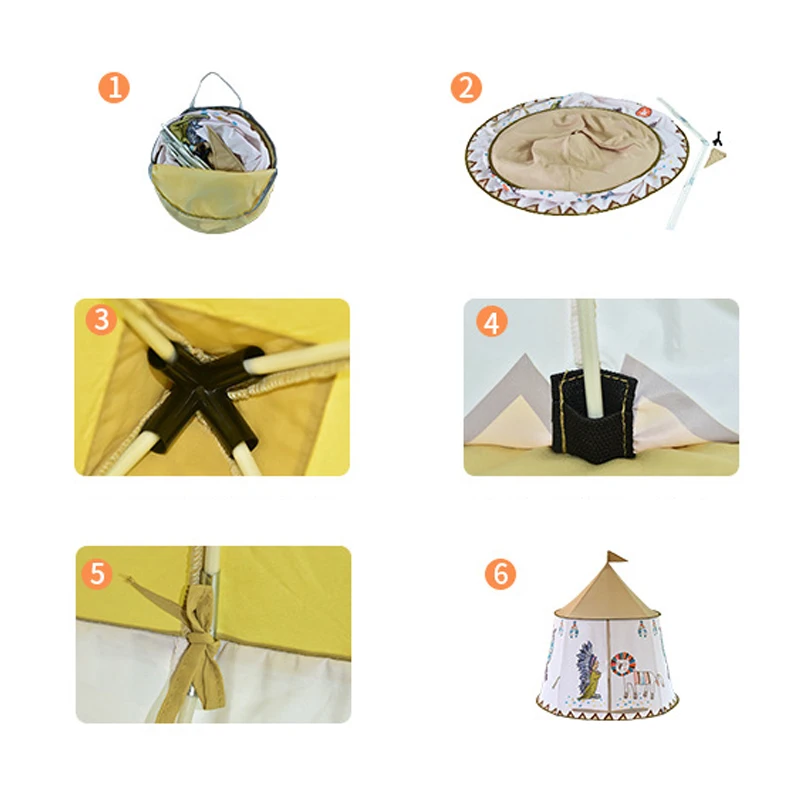 1

2

3

4

5

6