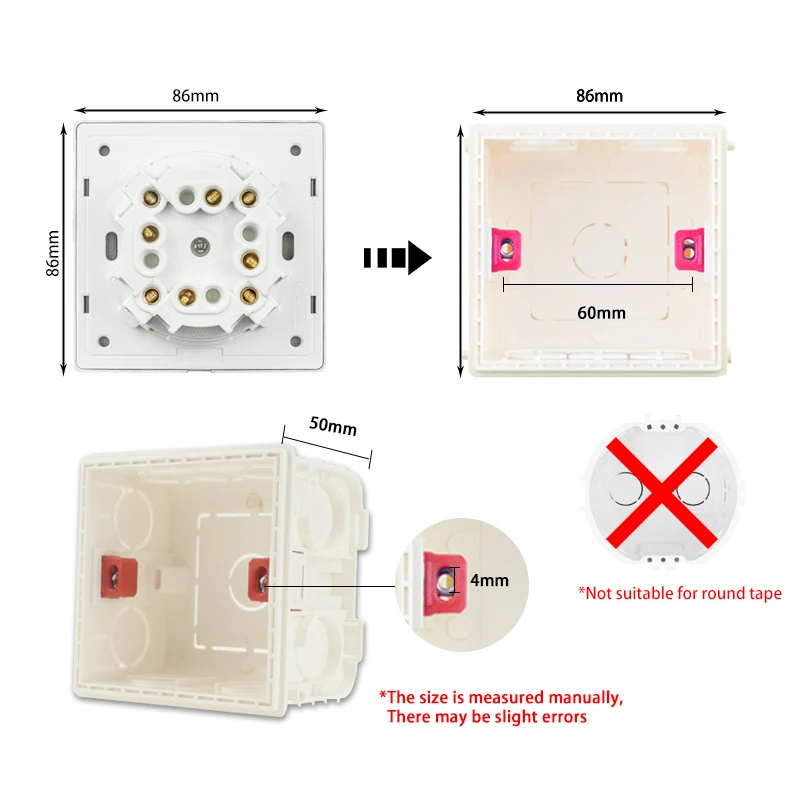 86mm
86mm
86mm
60mm
50mm
4mm
*Not suitable for round tape
*The size is measured manually, There may be slight errors