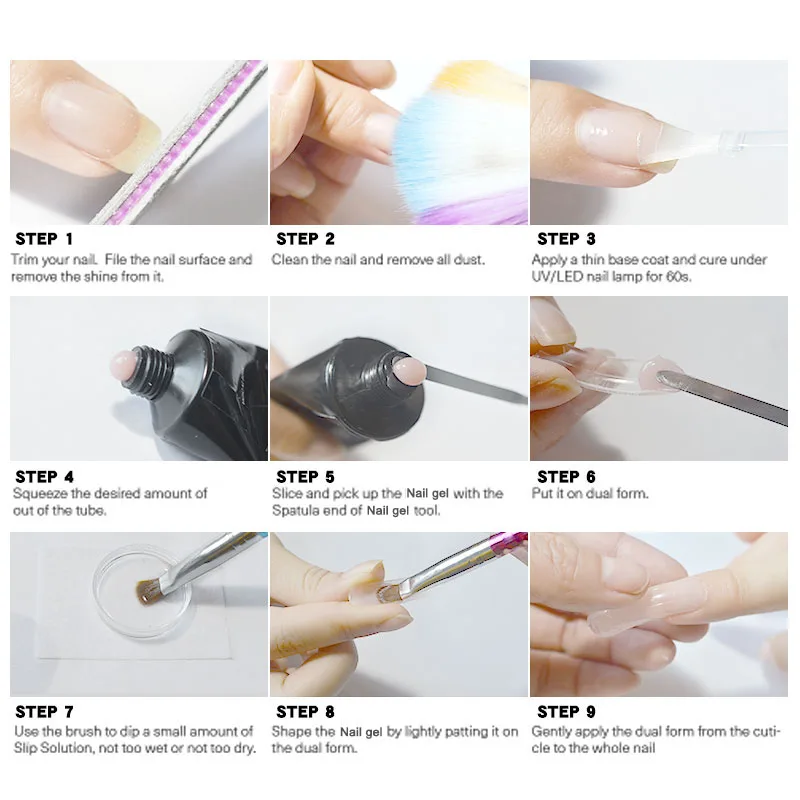 STEP 1
Trim your nail. File the nail surface and remove the shine from it.

STEP 2
Clean the nail and remove all dust.

STEP 3
Apply a thin base coat and cure under UV/LED nail lamp for 60s.

STEP 4
Squeeze the desired amount of out of the tube.

STEP 5
Slice and pick up the Nail gel with the Spatula end of Nail gel tool.

STEP 6
Put it on dual form.

STEP 7
Use the brush to dip a small amount of Slip Solution, not too wet or not too dry.

STEP 8
Shape the Nail gel by lightly patting it on the dual form.

STEP 9
Gently apply the dual form from the cuticle to the whole nail