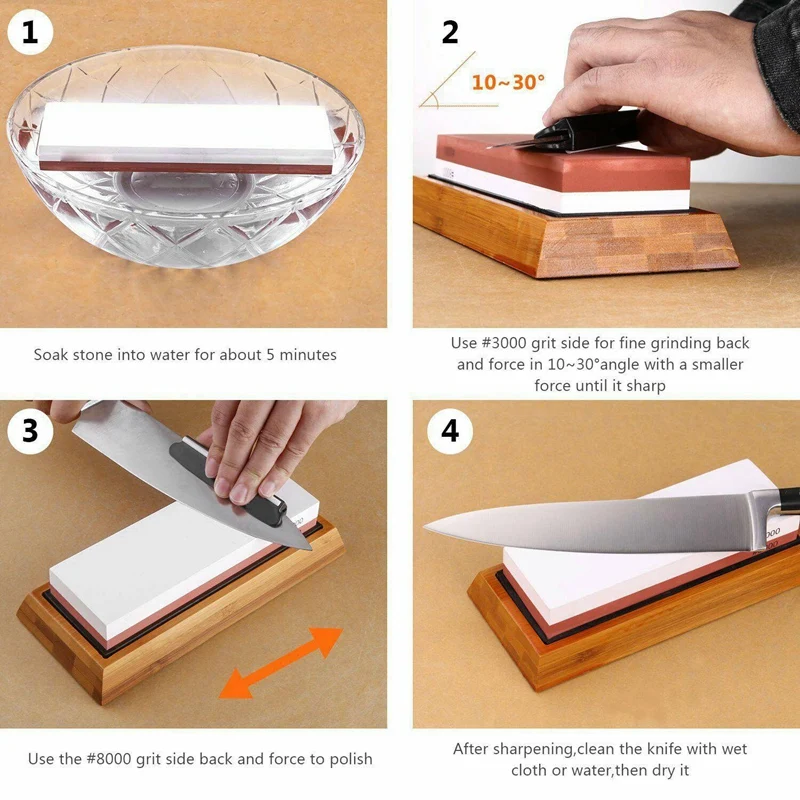 1

Soak stone into water for about 5 minutes

2

10~30°

Use #3000 grit side for fine grinding back and force in 10~30°angle with a smaller force until it sharp

3

Use the #8000 grit side back and force to polish

4

After sharpening,clean the knife with wet cloth or water,then dry it