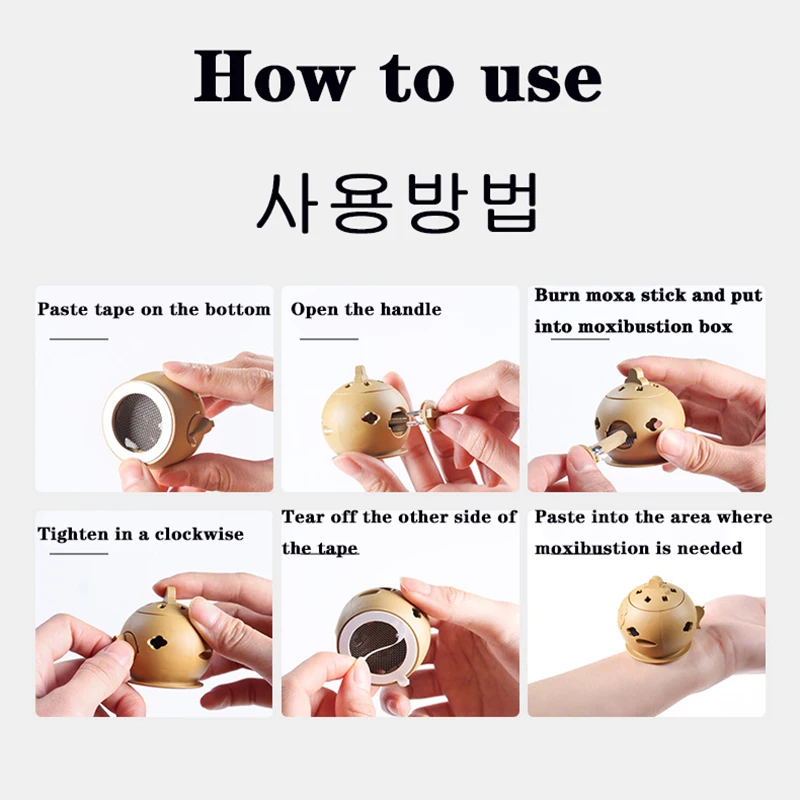 How to use

사용방법

Paste tape on the bottom

Open the handle

Burn moxa stick and put into moxibustion box

Tighten in a clockwise

Tear off the other side of the tape

Paste into the area where moxibustion is needed