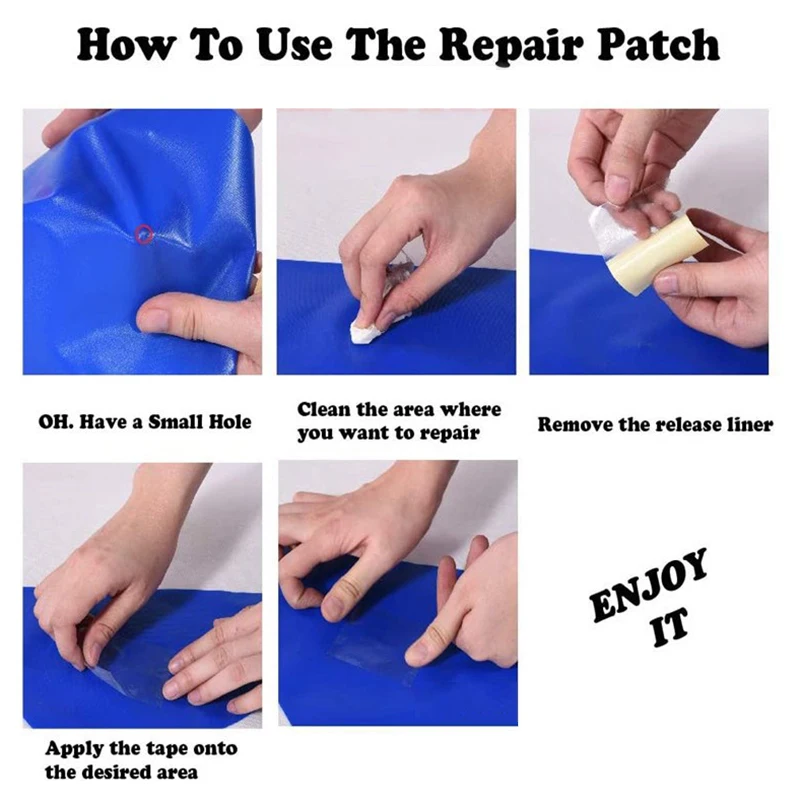 How To Use The Repair Patch

OH. Have a Small Hole

Clean the area where you want to repair

Remove the release liner

Apply the tape onto the desired area

ENJOY IT