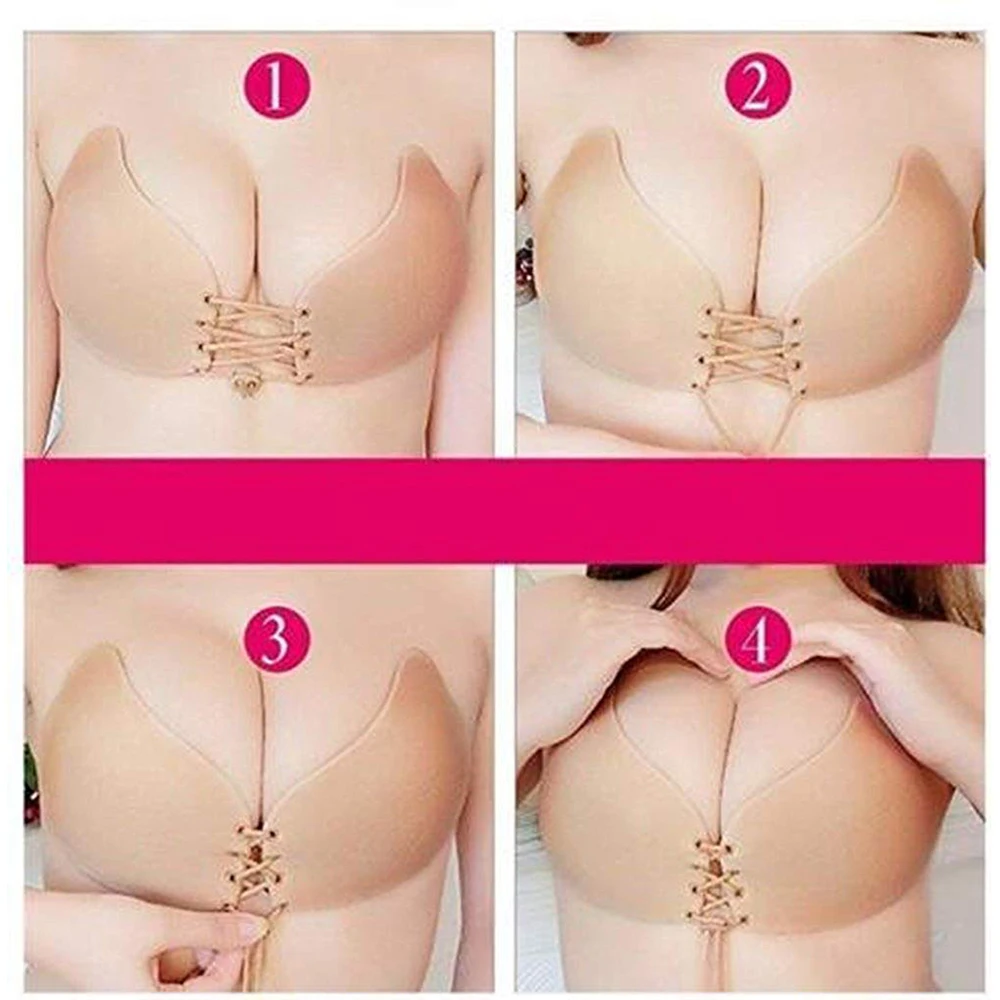 1

2

3

4