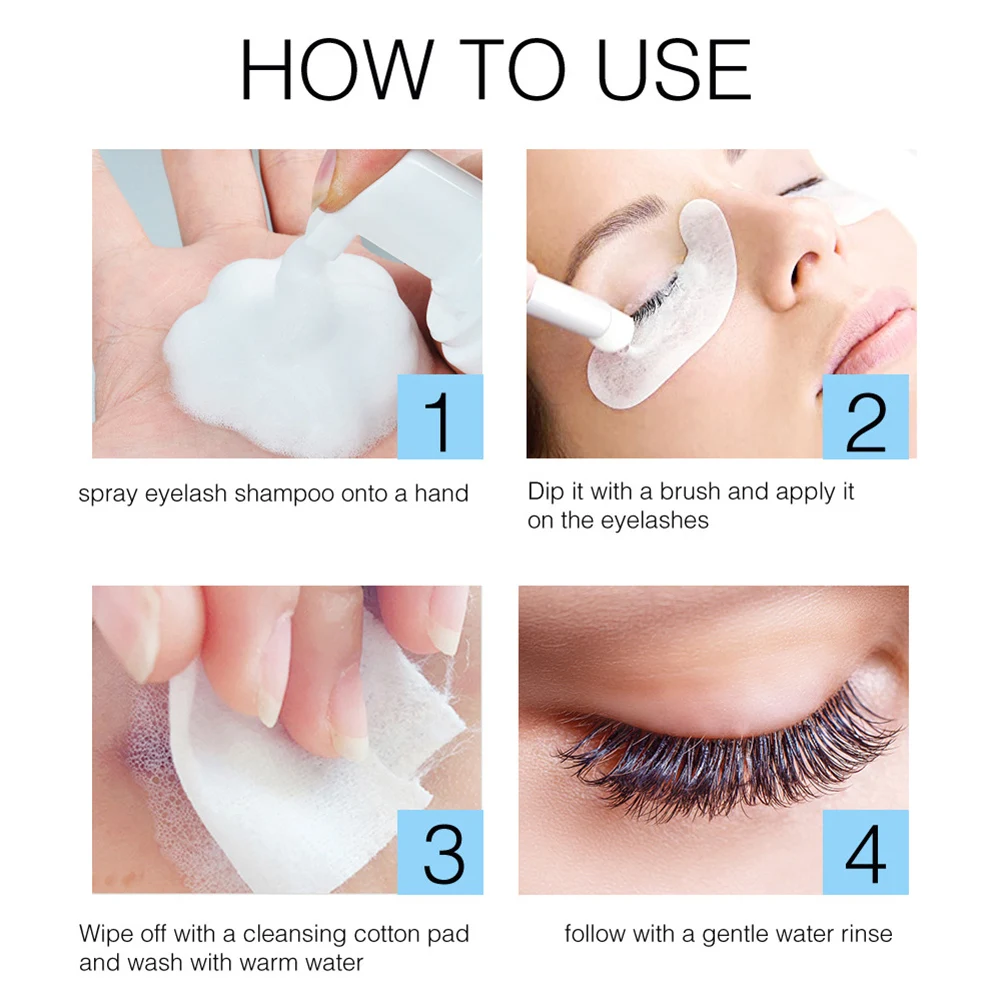 HOW TO USE

1

spray eyelash shampoo onto a hand

2

Dip it with a brush and apply it on the eyelashes

3

Wipe off with a cleansing cotton pad and wash with warm water

4

follow with a gentle water rinse