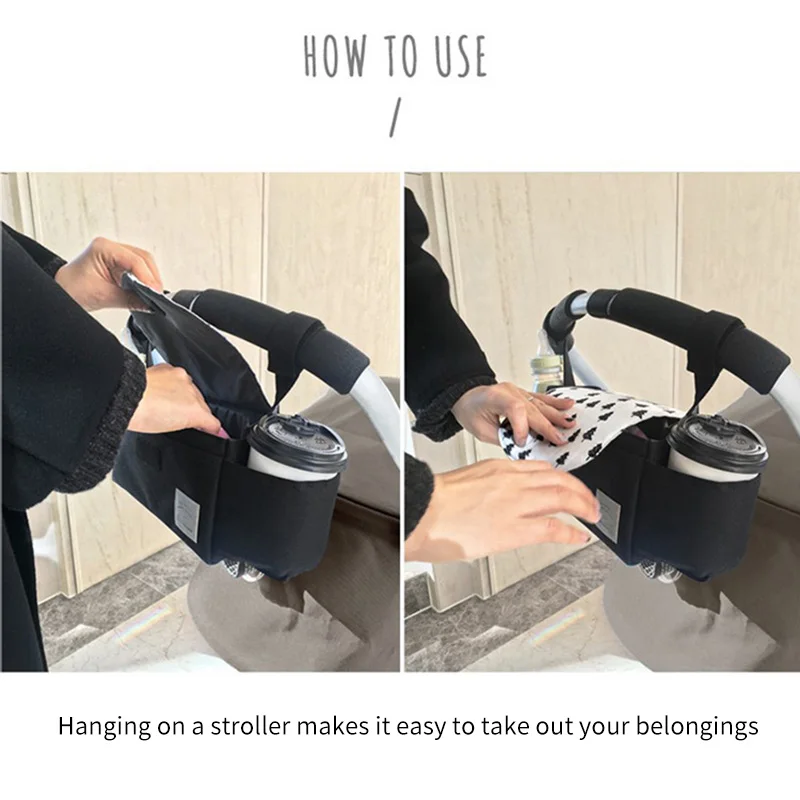 HOW TO USE
/

Hanging on a stroller makes it easy to take out your belongings