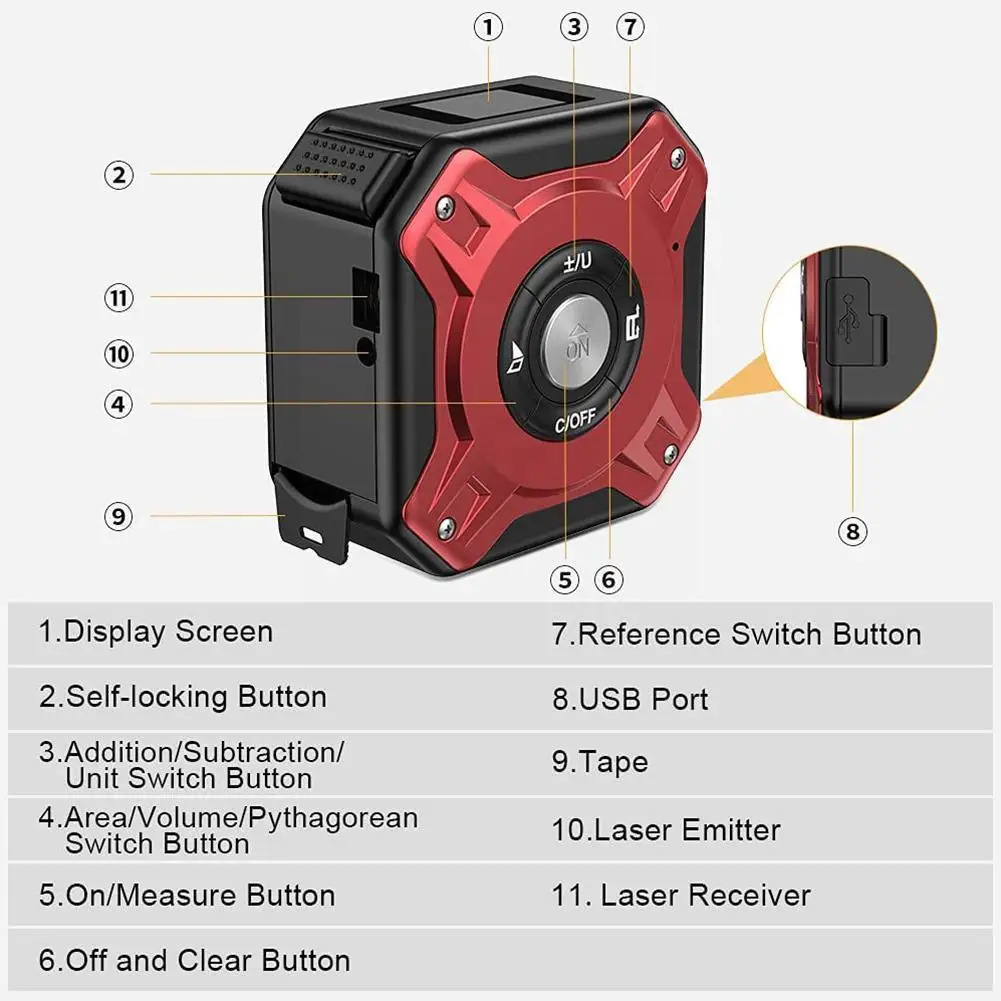 ①
③
⑦
②
⑪
⑩
④
⑨
⑤
⑥
⑧

±/U
ON
C/OFF

| 1.Display Screen | 7.Reference Switch Button |
|---|---|
| 2.Self-locking Button | 8.USB Port |
| 3.Addition/Subtraction/ Unit Switch Button | 9.Tape |
| 4.Area/Volume/Pythagorean Switch Button | 10.Laser Emitter |
| 5.On/Measure Button | 11. Laser Receiver |
| 6.Off and Clear Button | |