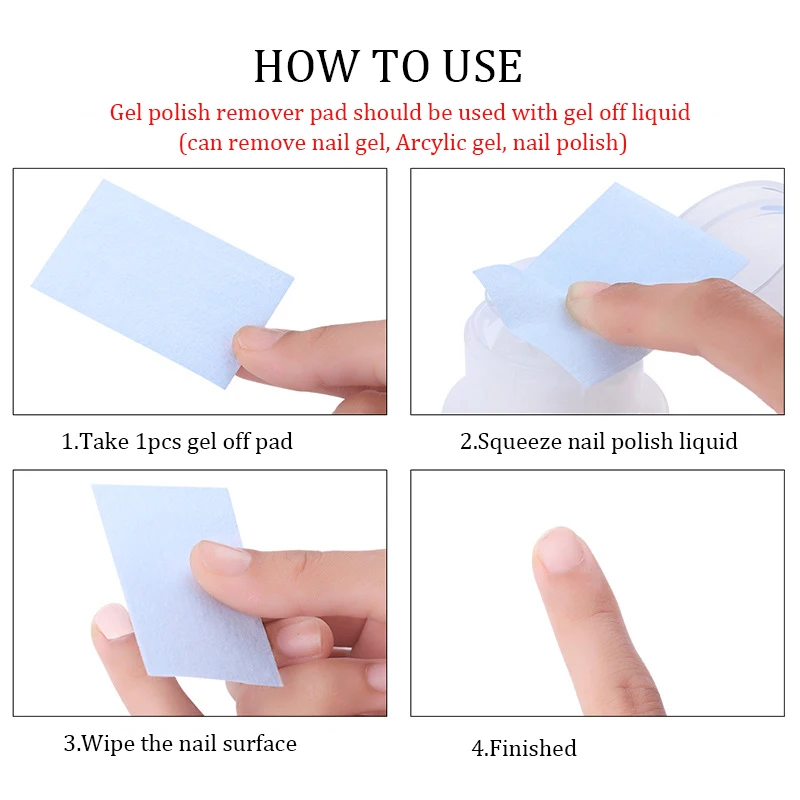 HOW TO USE

Gel polish remover pad should be used with gel off liquid (can remove nail gel, Arcylic gel, nail polish)

1.Take 1pcs gel off pad

2.Squeeze nail polish liquid

3.Wipe the nail surface

4.Finished