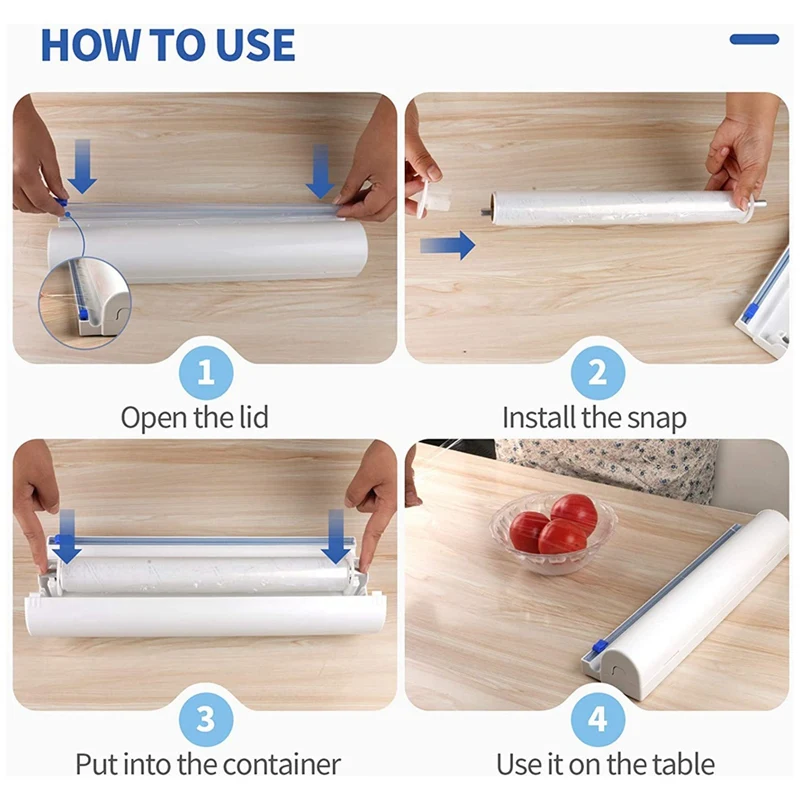 HOW TO USE

1
Open the lid

2
Install the snap

3
Put into the container

4
Use it on the table