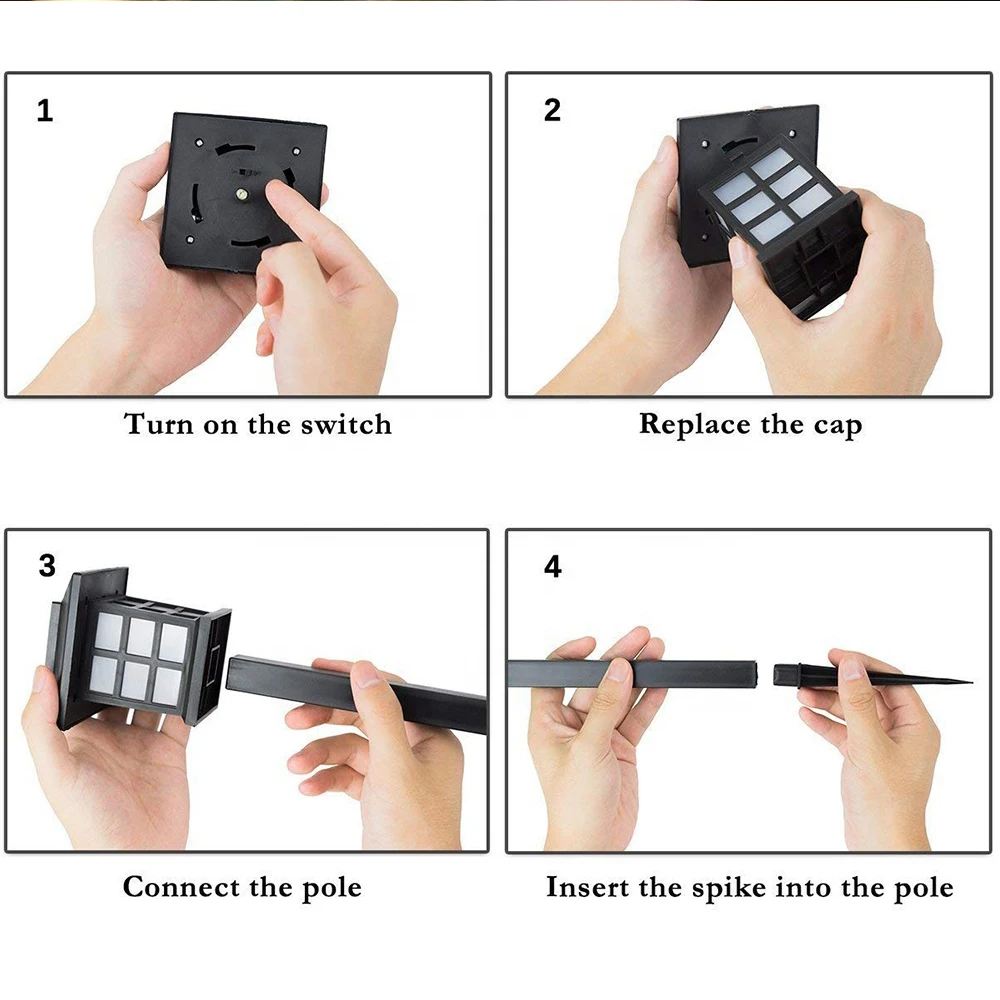 1

Turn on the switch

2

Replace the cap

3

Connect the pole

4

Insert the spike into the pole