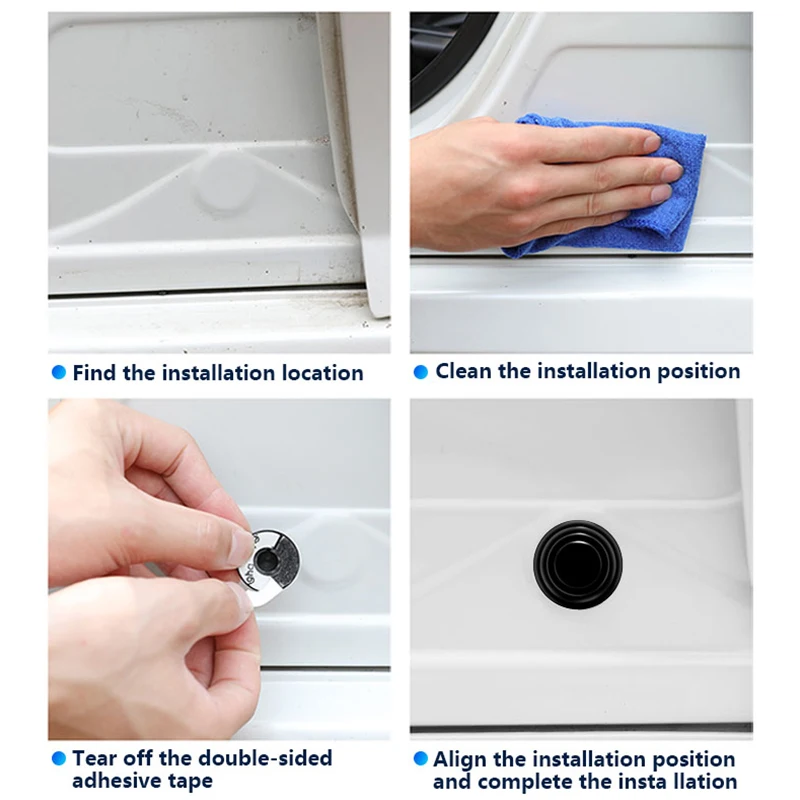 Find the installation location

Clean the installation position

Tear off the double-sided adhesive tape

Align the installation position and complete the insta llation