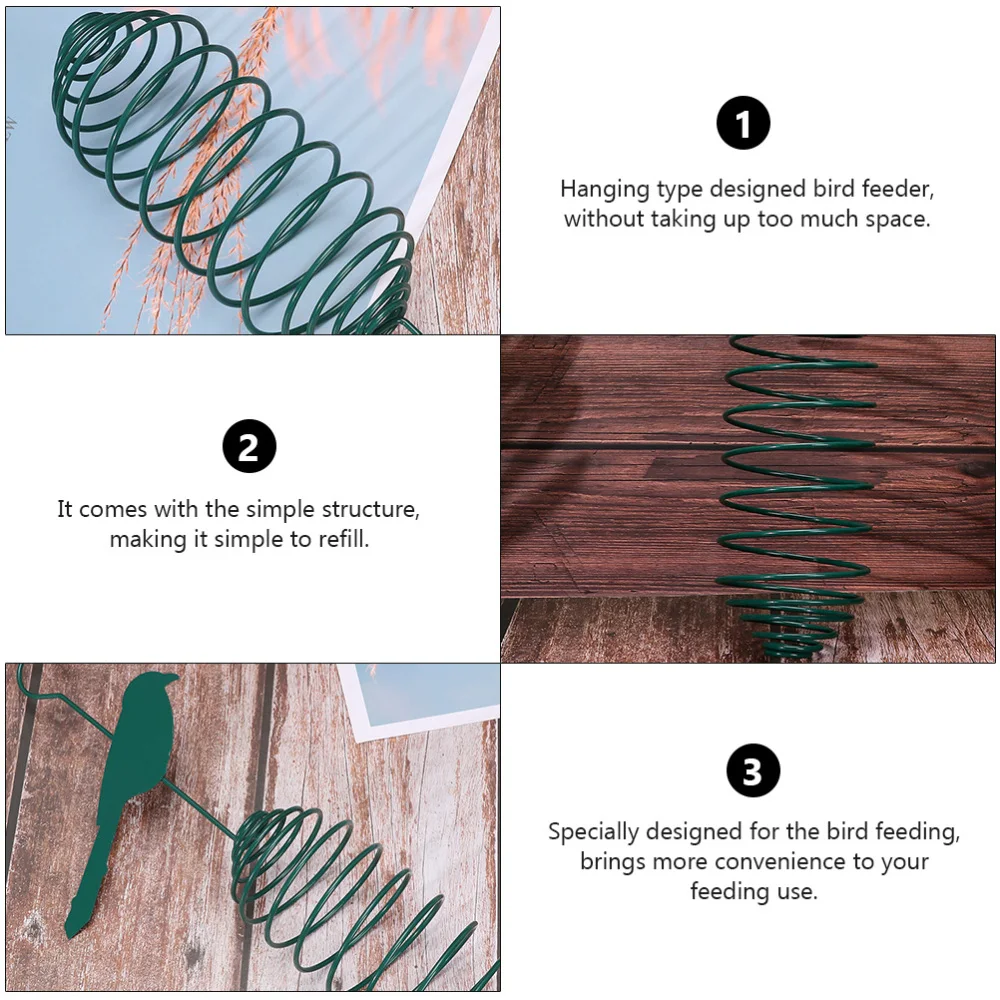 1

Hanging type designed bird feeder, without taking up too much space.

2

It comes with the simple structure, making it simple to refill.

3

Specially designed for the bird feeding, brings more convenience to your feeding use.