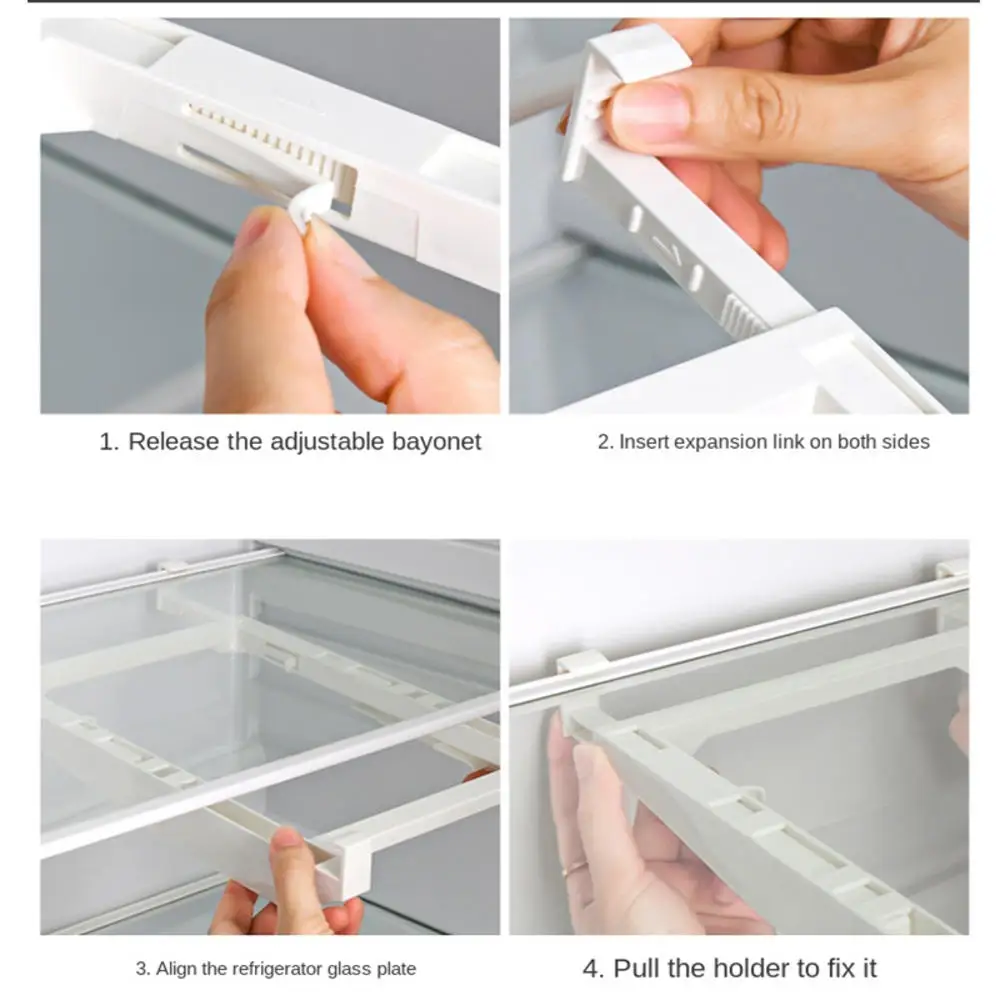 1. Release the adjustable bayonet

2. Insert expansion link on both sides

3. Align the refrigerator glass plate

4. Pull the holder to fix it