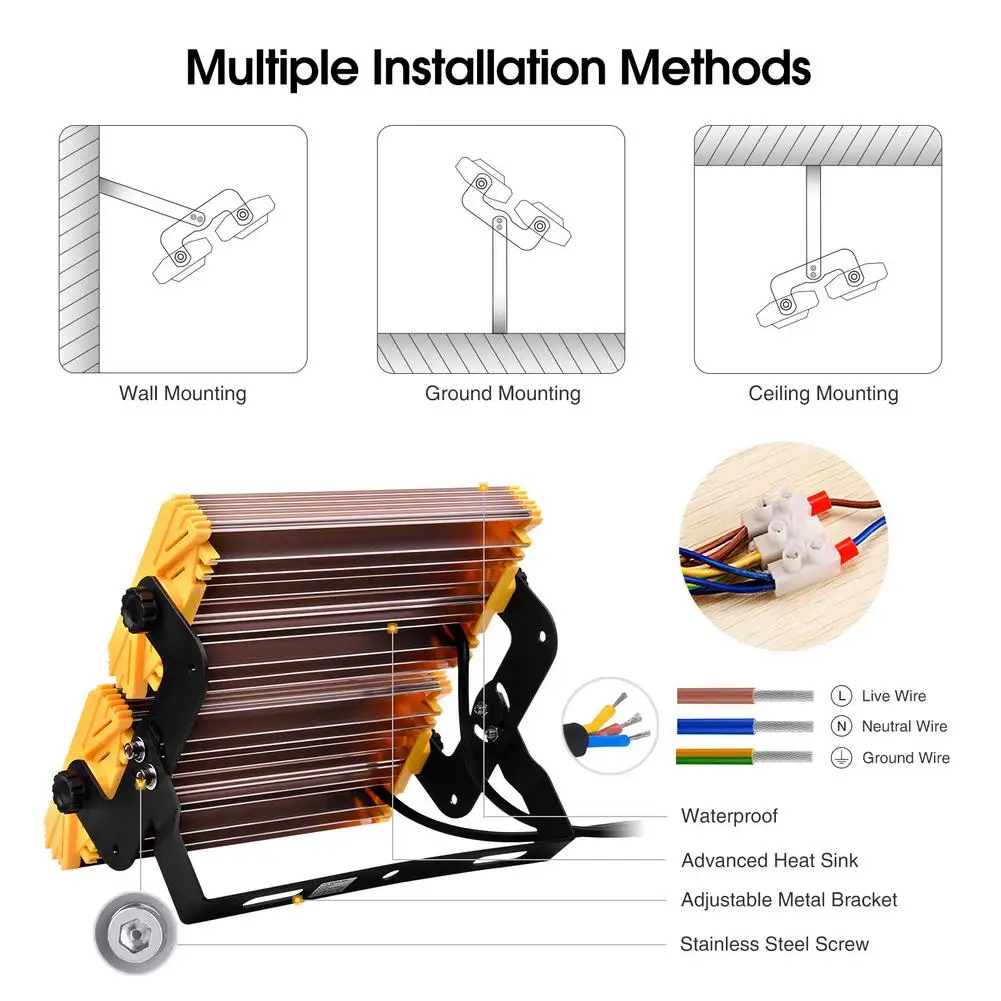 Multiple Installation Methods

Wall Mounting

Ground Mounting

Ceiling Mounting

L Live Wire

N Neutral Wire

Ground Wire

Waterproof

Advanced Heat Sink

Adjustable Metal Bracket

Stainless Steel Screw