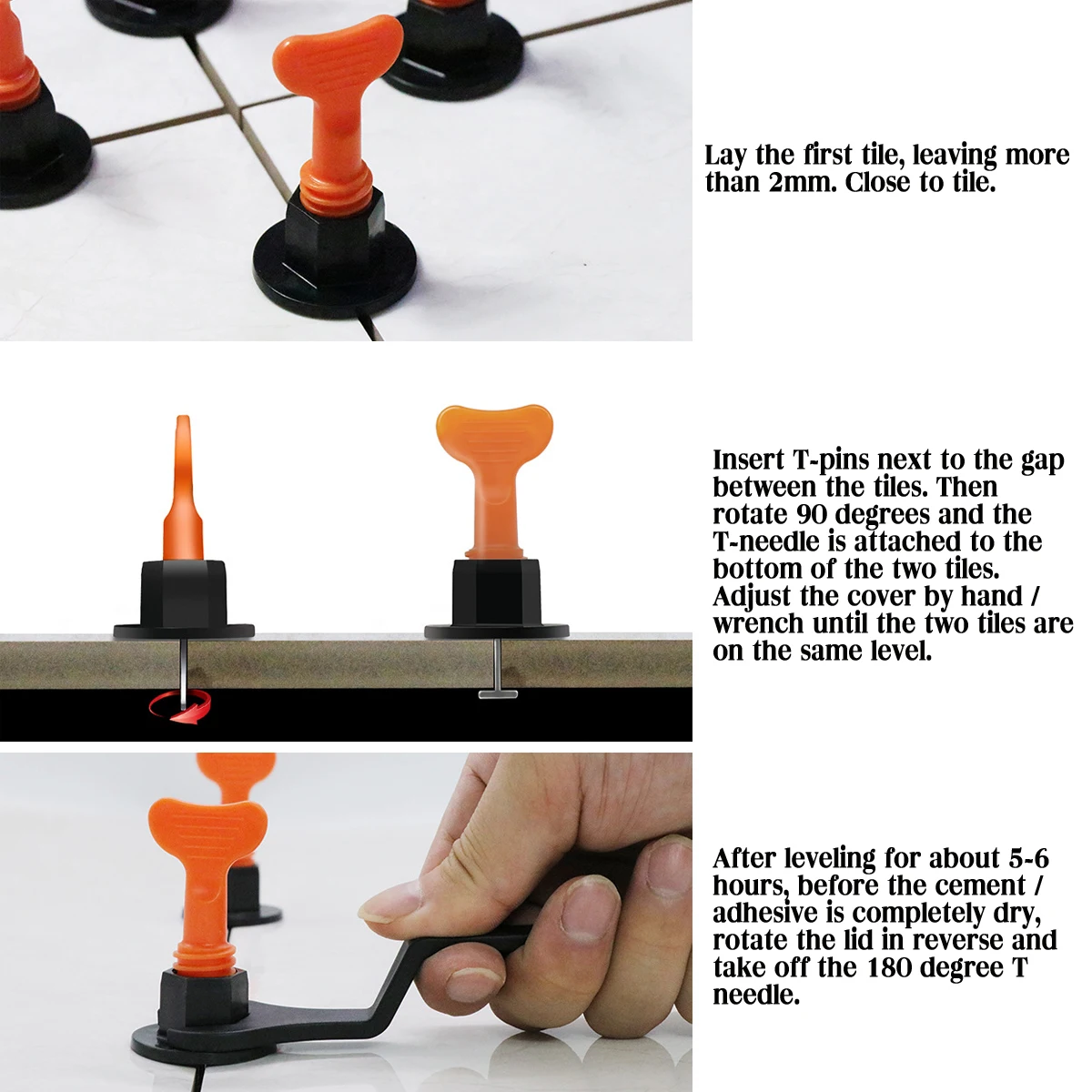 Lay the first tile, leaving more than 2mm. Close to tile.

Insert T-pins next to the gap between the tiles. Then rotate 90 degrees and the T-needle is attached to the bottom of the two tiles. Adjust the cover by hand / wrench until the two tiles are on the same level.

After leveling for about 5-6 hours, before the cement / adhesive is completely dry, rotate the lid in reverse and take off the 180 degree T needle.