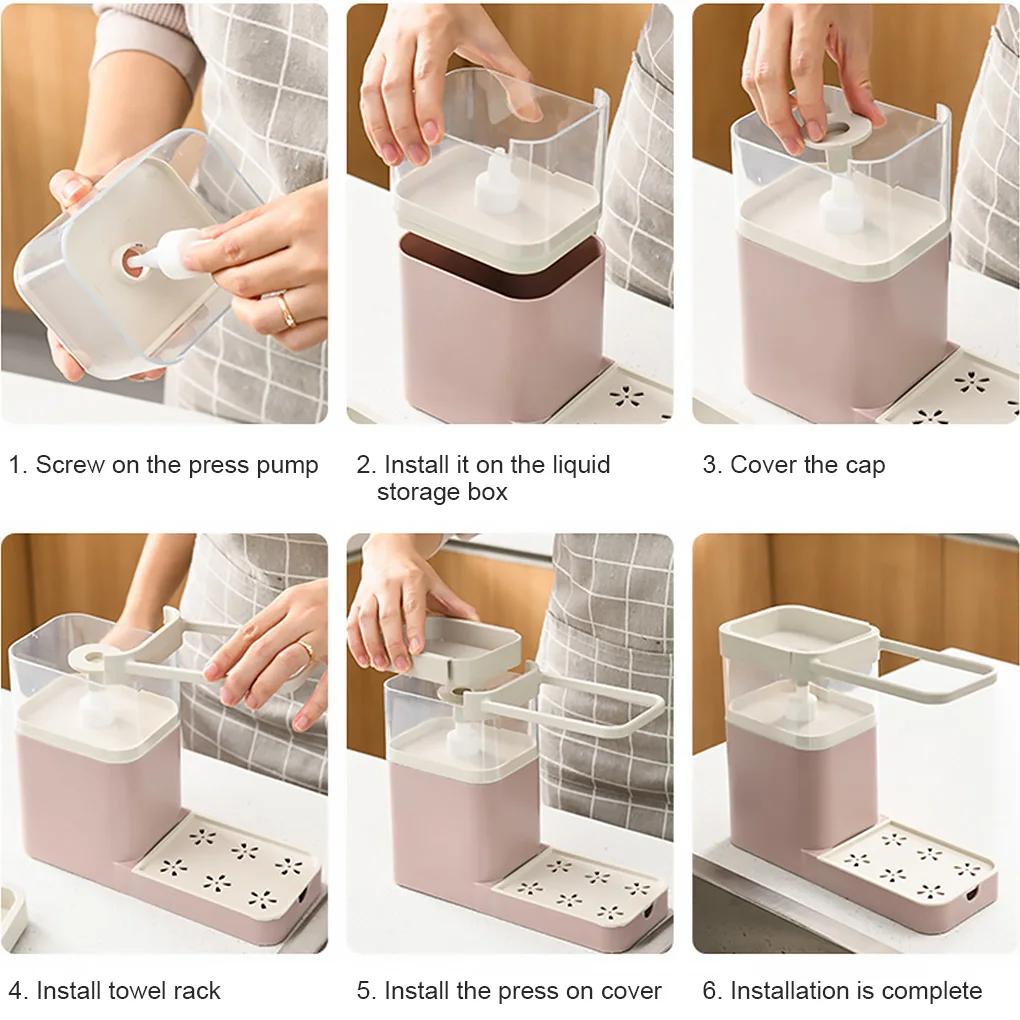 1. Screw on the press pump

2. Install it on the liquid storage box

3. Cover the cap

4. Install towel rack

5. Install the press on cover

6. Installation is complete