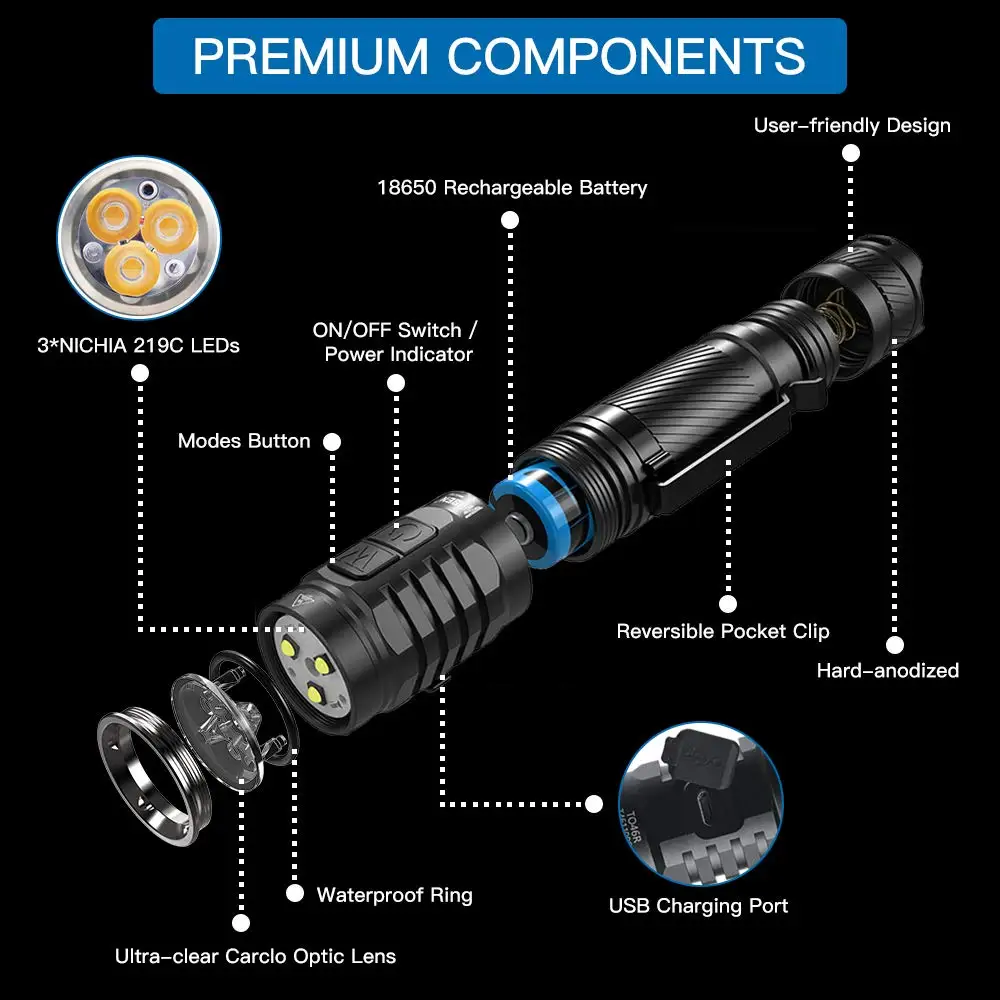 PREMIUM COMPONENTS

User-friendly Design

18650 Rechargeable Battery

3*NICHIA 219C LEDs

ON/OFF Switch / Power Indicator

Modes Button

Reversible Pocket Clip

Hard-anodized

TO46R

Waterproof Ring

USB Charging Port

Ultra-clear Carclo Optic Lens