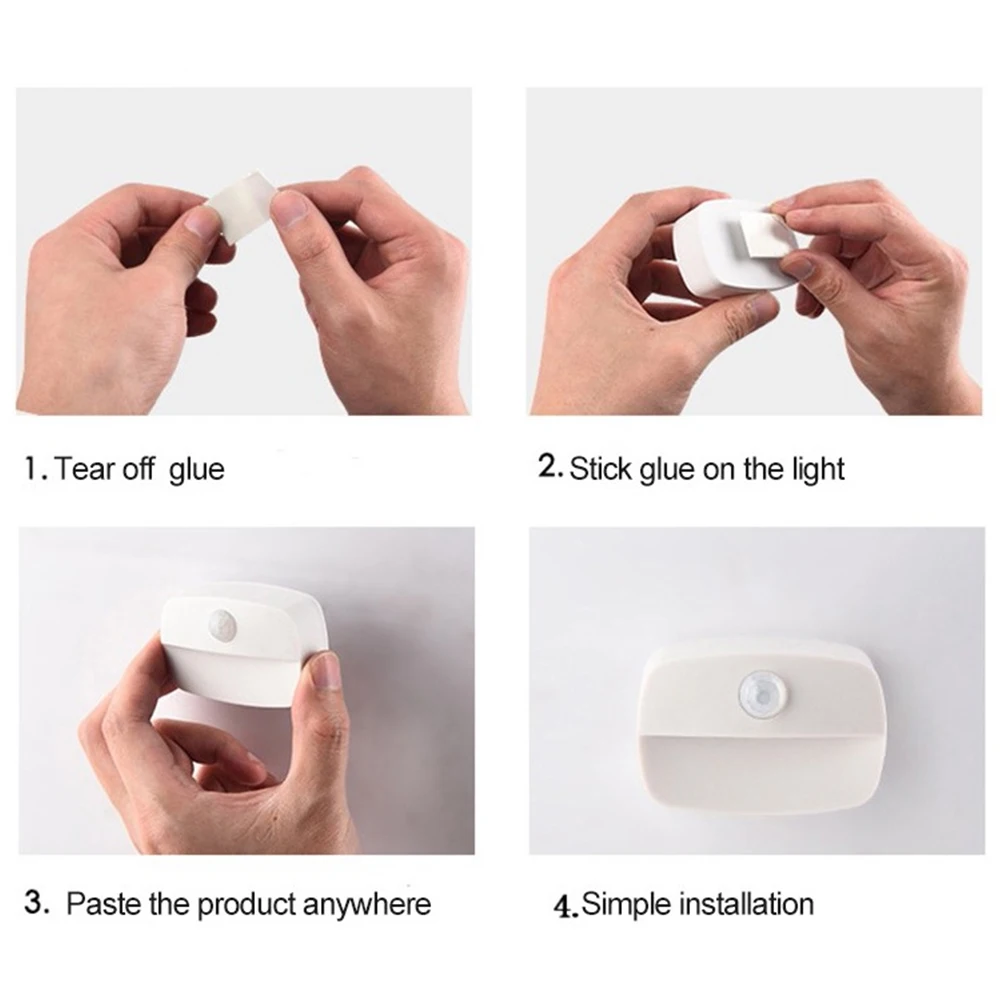 1. Tear off glue

2. Stick glue on the light

3. Paste the product anywhere

4. Simple installation