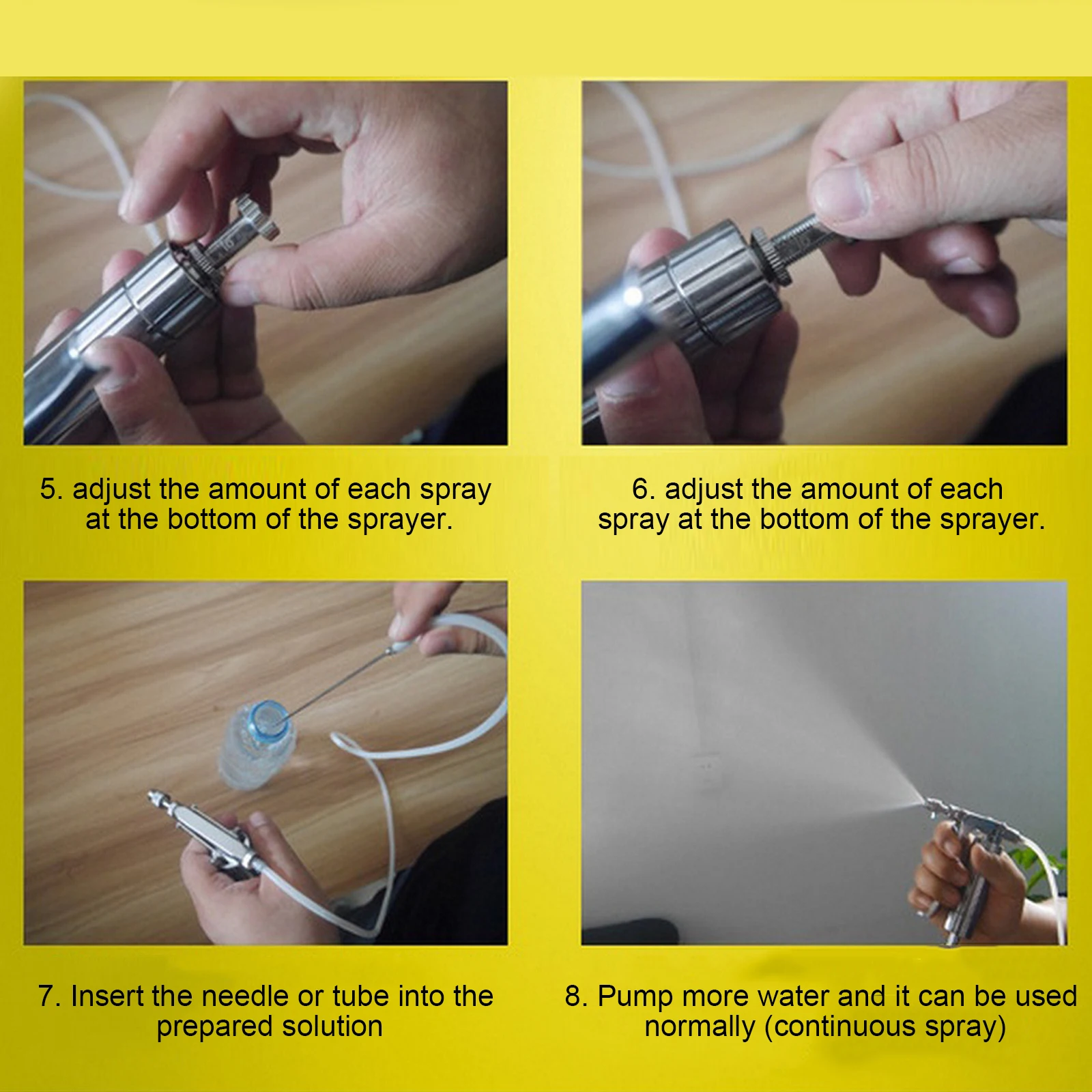 5. adjust the amount of each spray at the bottom of the sprayer.

6. adjust the amount of each spray at the bottom of the sprayer.

7. Insert the needle or tube into the prepared solution

8. Pump more water and it can be used normally (continuous spray)