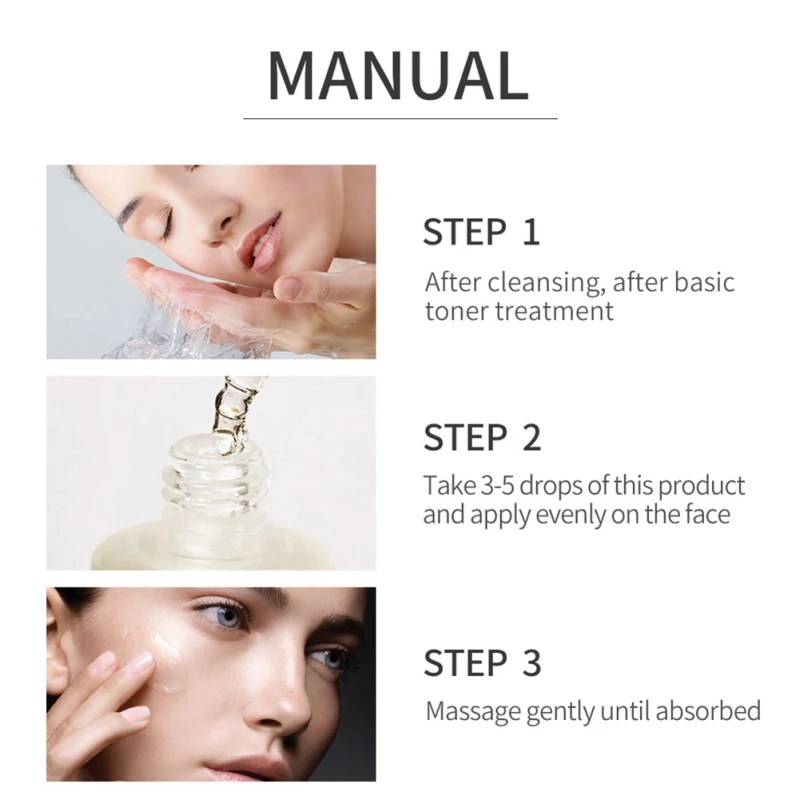 MANUAL

STEP 1
After cleansing, after basic toner treatment

STEP 2
Take 3-5 drops of this product and apply evenly on the face

STEP 3
Massage gently until absorbed