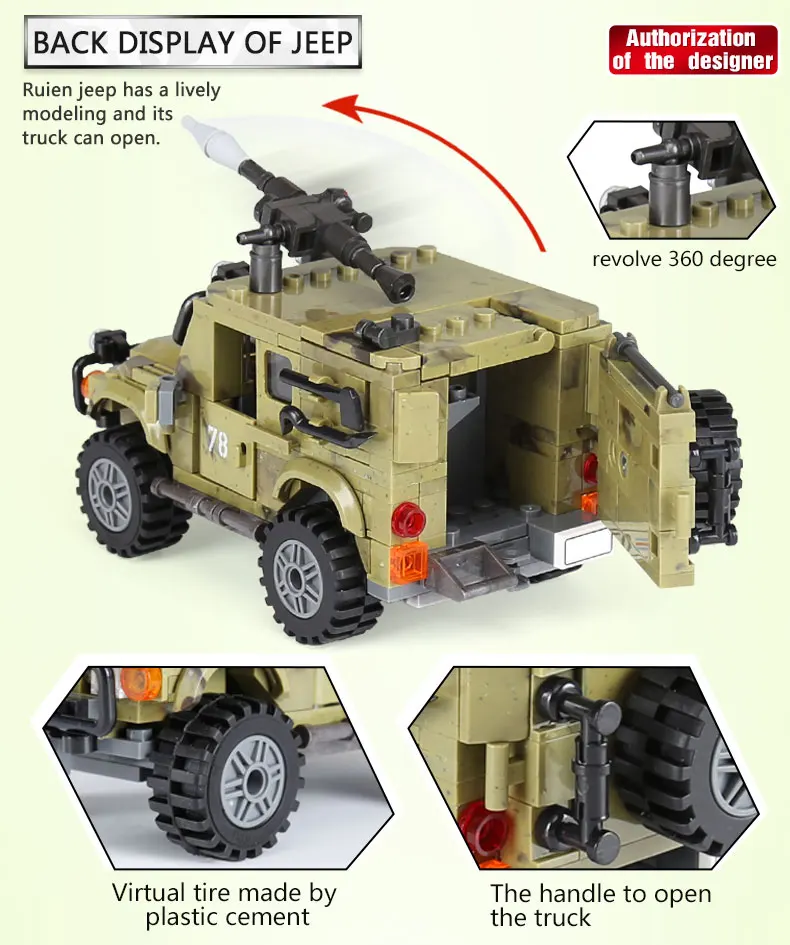 BACK DISPLAY OF JEEP

Authorization of the designer

Ruien jeep has a lively modeling and its truck can open.

revolve 360 degree

78

Virtual tire made by plastic cement

The handle to open the truck