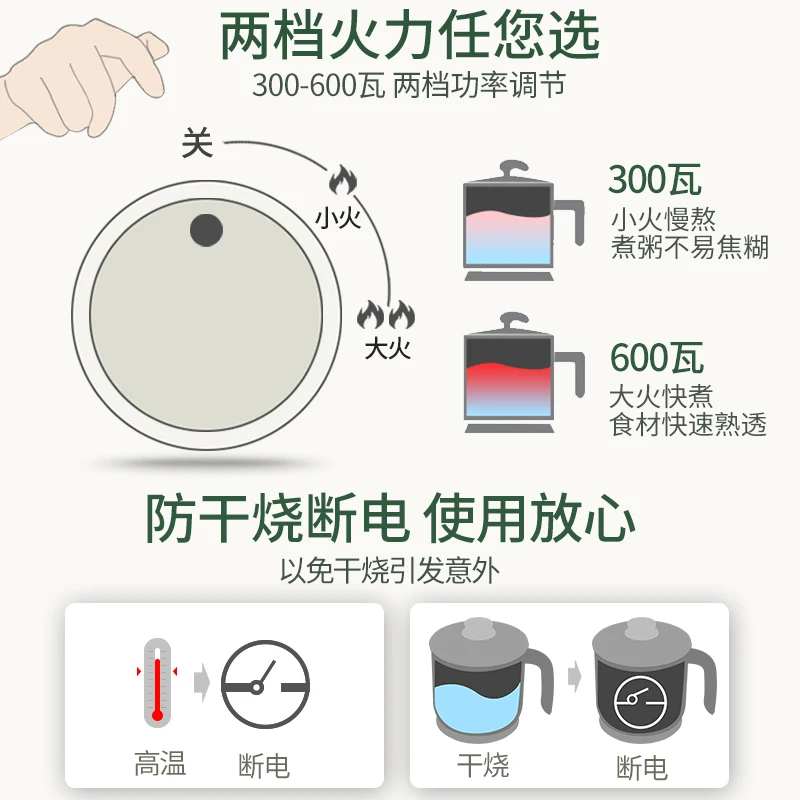 两档火力任您选
300-600瓦 两档功率调节

关
小火
大火

300瓦
小火慢熬
煮粥不易焦糊

600瓦
大火快煮
食材快速熟透

防干烧断电 使用放心
以免干烧引发意外

高温
断电

干烧
断电