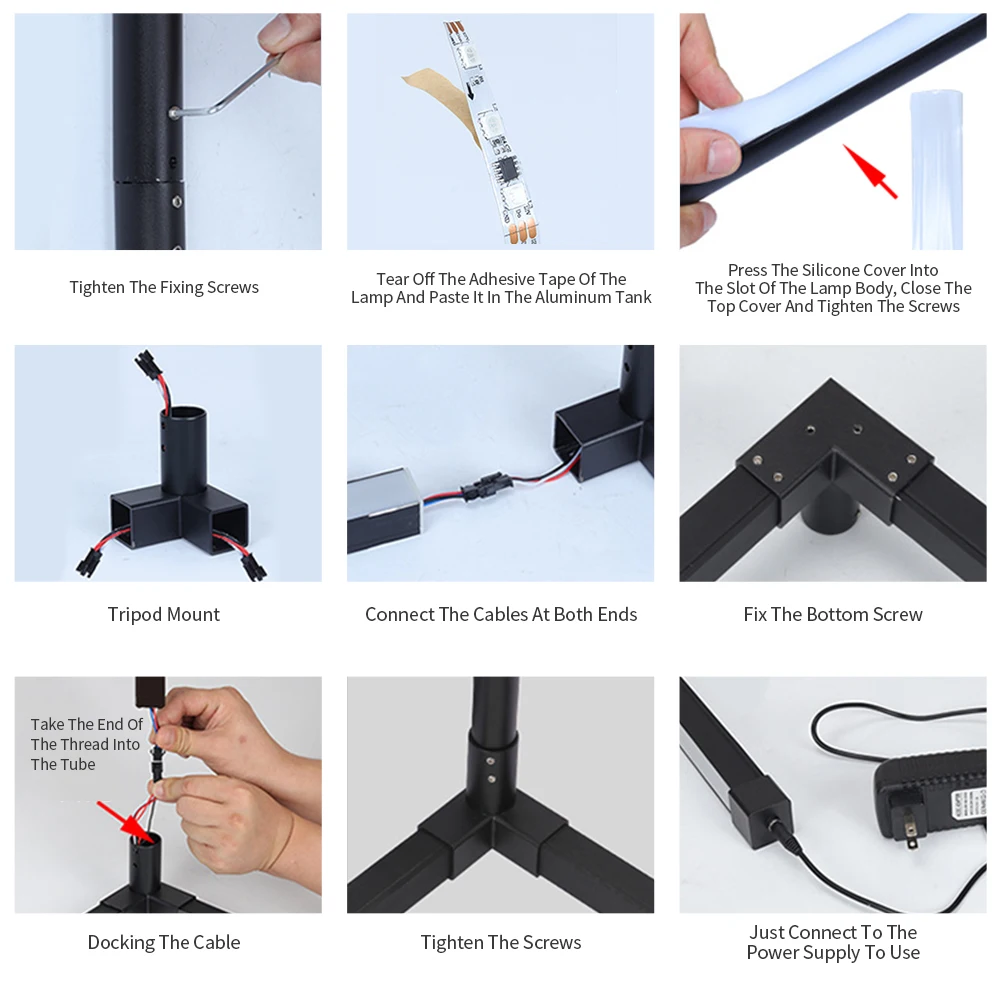 Tighten The Fixing Screws

Tear Off The Adhesive Tape Of The Lamp And Paste It In The Aluminum Tank

Press The Silicone Cover Into The Slot Of The Lamp Body, Close The Top Cover And Tighten The Screws

Tripod Mount

Connect The Cables At Both Ends

Fix The Bottom Screw

Take The End Of The Thread Into The Tube

Docking The Cable

Tighten The Screws

Just Connect To The Power Supply To Use