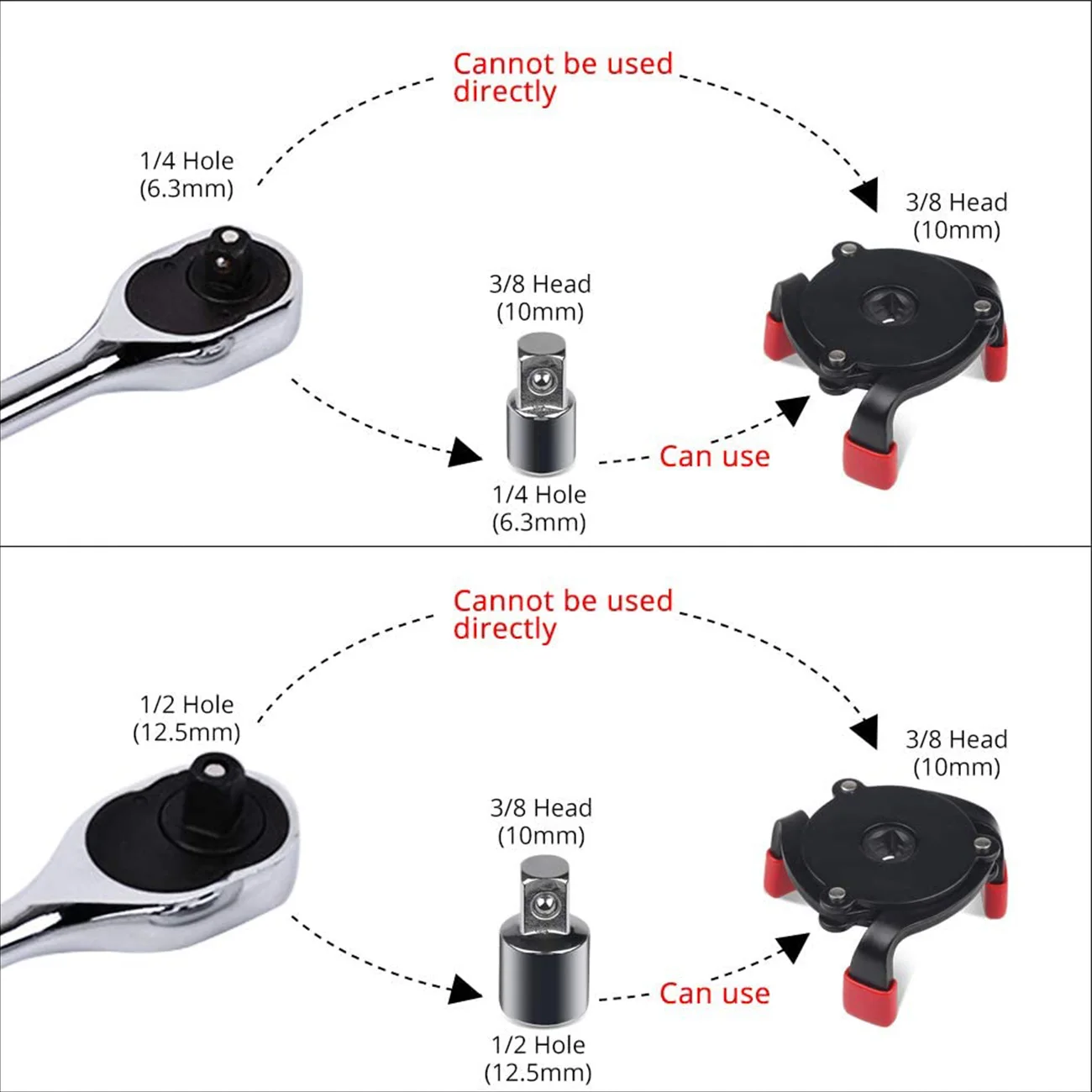 Cannot be used directly

1/4 Hole
(6.3mm)

3/8 Head
(10mm)

3/8 Head
(10mm)

Can use

1/4 Hole
(6.3mm)

Cannot be used directly

1/2 Hole
(12.5mm)

3/8 Head
(10mm)

3/8 Head
(10mm)

Can use

1/2 Hole
(12.5mm)