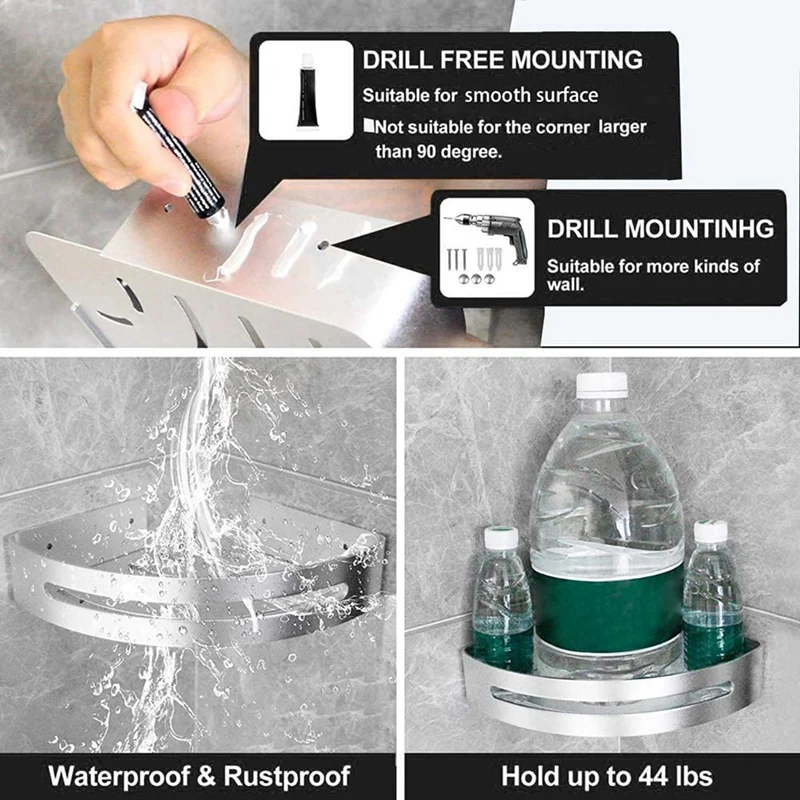 DRILL FREE MOUNTING
Suitable for smooth surface
■Not suitable for the corner larger than 90 degree.

DRILL MOUNTINHG
Suitable for more kinds of wall.

Waterproof & Rustproof

Hold up to 44 lbs