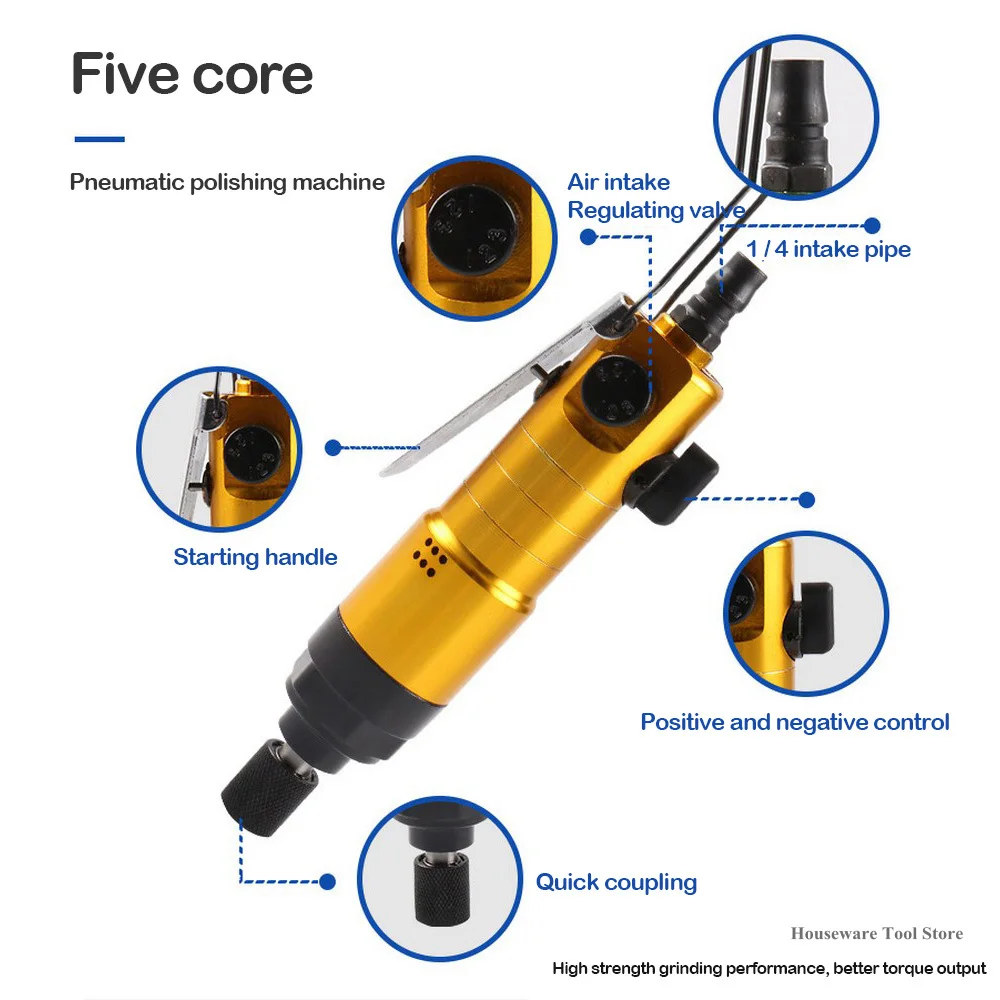 Five core

Pneumatic polishing machine

Air intake
Regulating valve

1 / 4 intake pipe

Starting handle

Positive and negative control

Quick coupling

Houseware Tool Store

High strength grinding performance, better torque output