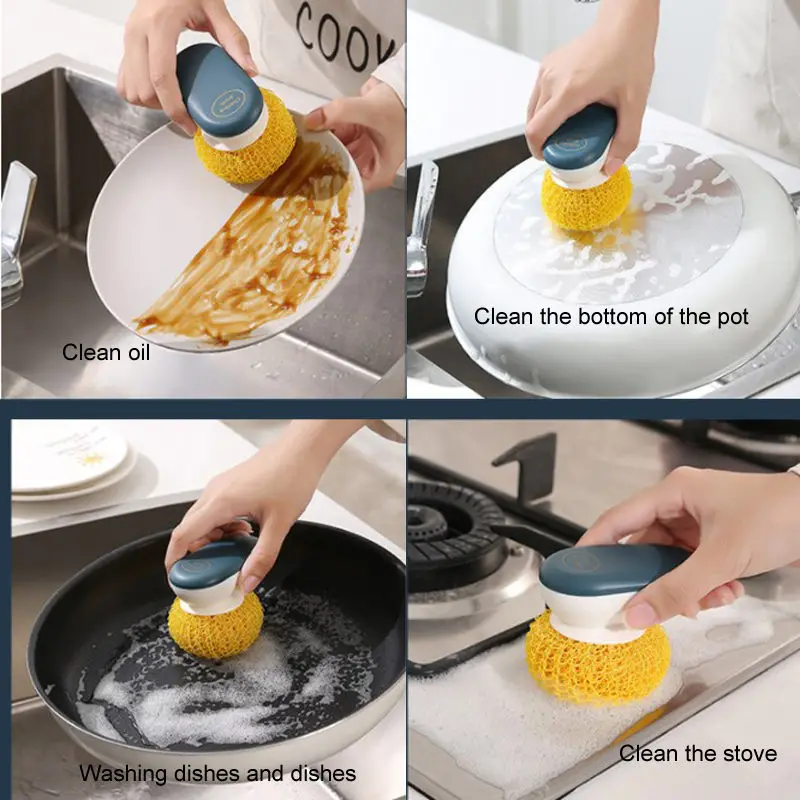 COOK

Clean oil

Clean the bottom of the pot

Washing dishes and dishes

Clean the stove