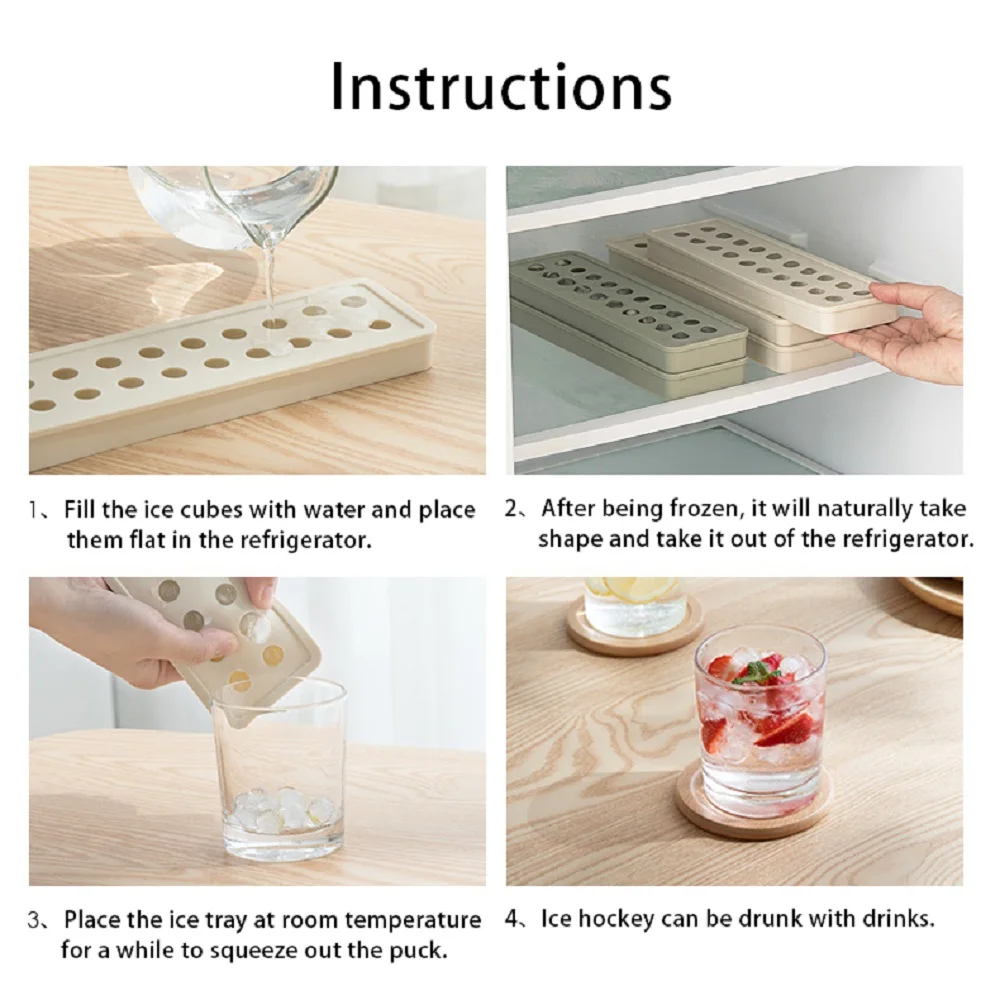 Instructions

1、Fill the ice cubes with water and place them flat in the refrigerator.

2、After being frozen, it will naturally take shape and take it out of the refrigerator.

3、Place the ice tray at room temperature for a while to squeeze out the puck.

4、Ice hockey can be drunk with drinks.