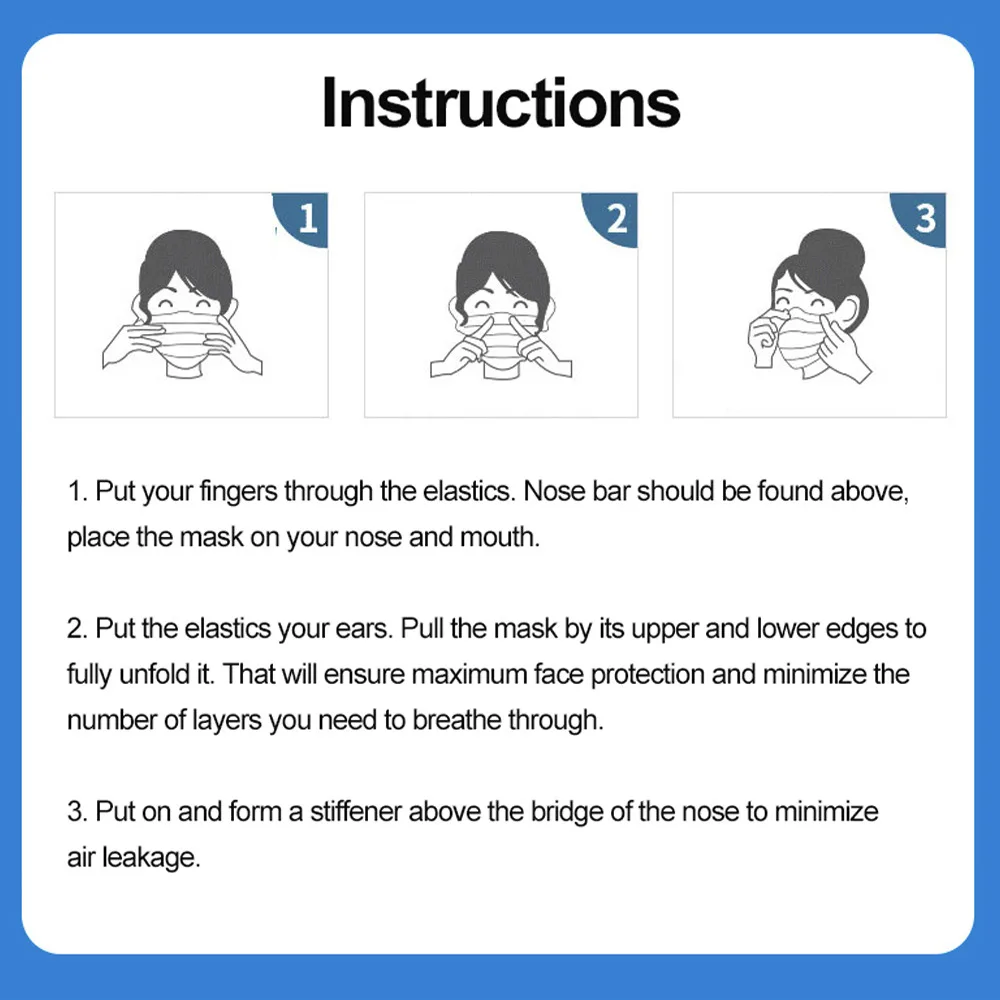 Instructions

1

2

3

1. Put your fingers through the elastics. Nose bar should be found above, place the mask on your nose and mouth.

2. Put the elastics your ears. Pull the mask by its upper and lower edges to fully unfold it. That will ensure maximum face protection and minimize the number of layers you need to breathe through.

3. Put on and form a stiffener above the bridge of the nose to minimize air leakage.