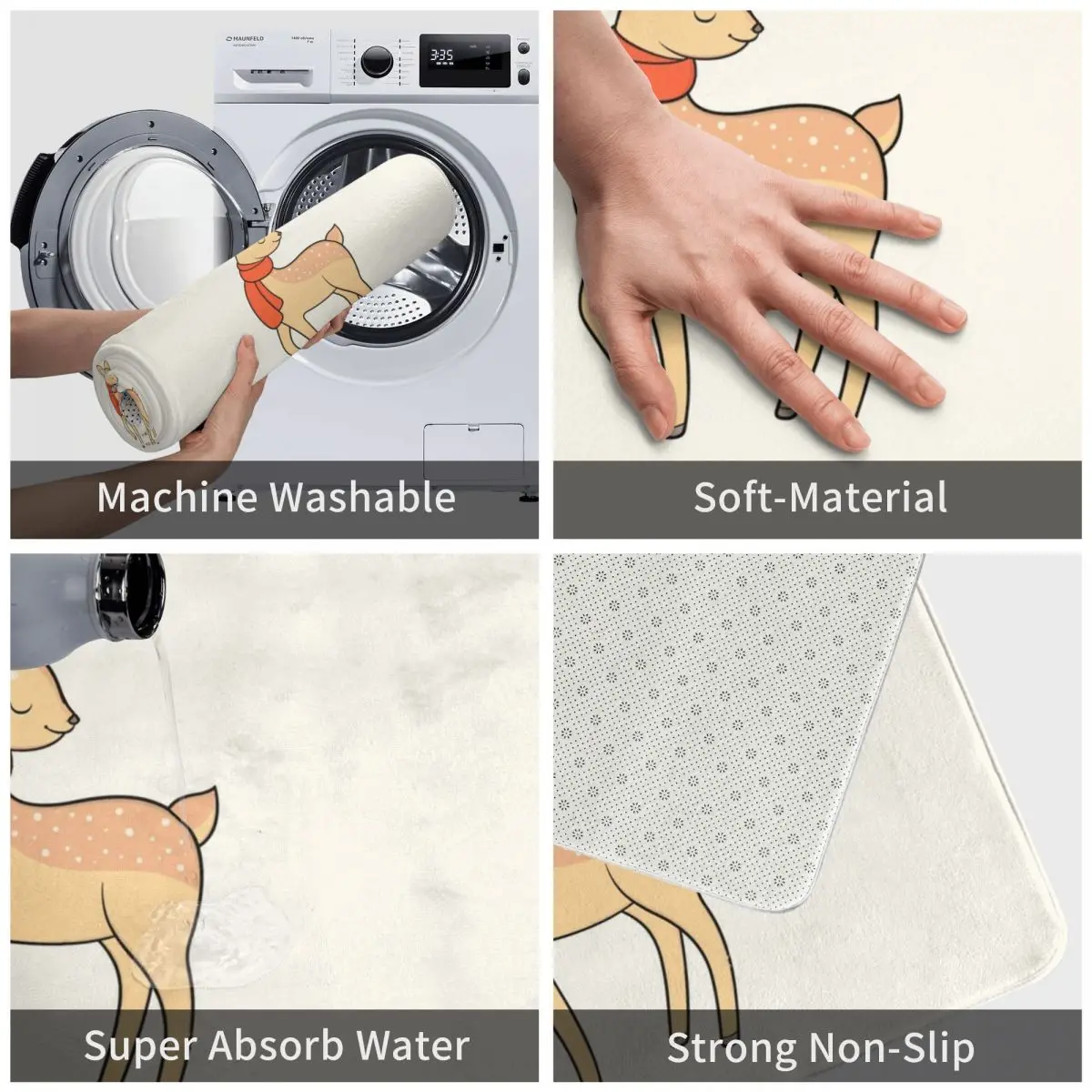 MAUNFELD

3:35

Machine Washable

Soft-Material

Super Absorb Water

Strong Non-Slip