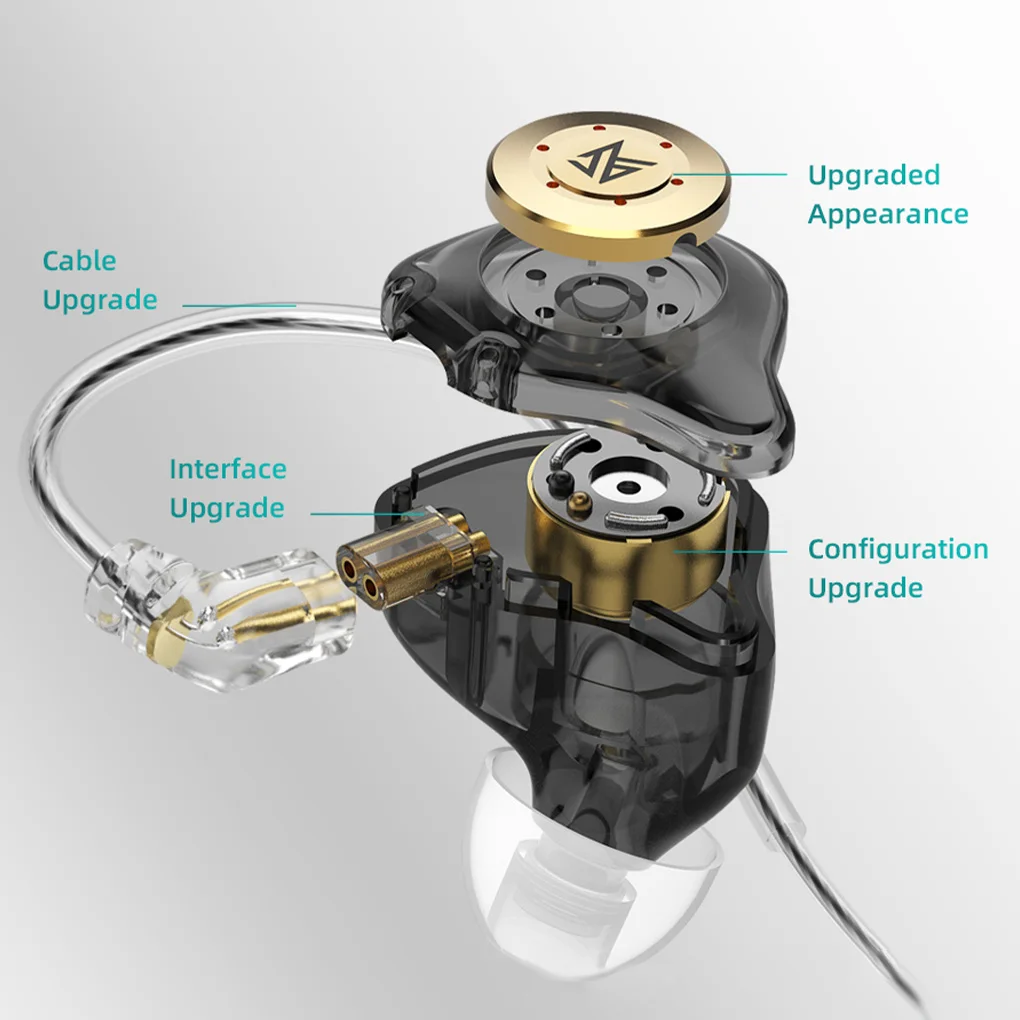 Upgraded Appearance

Cable Upgrade

Interface Upgrade

Configuration Upgrade