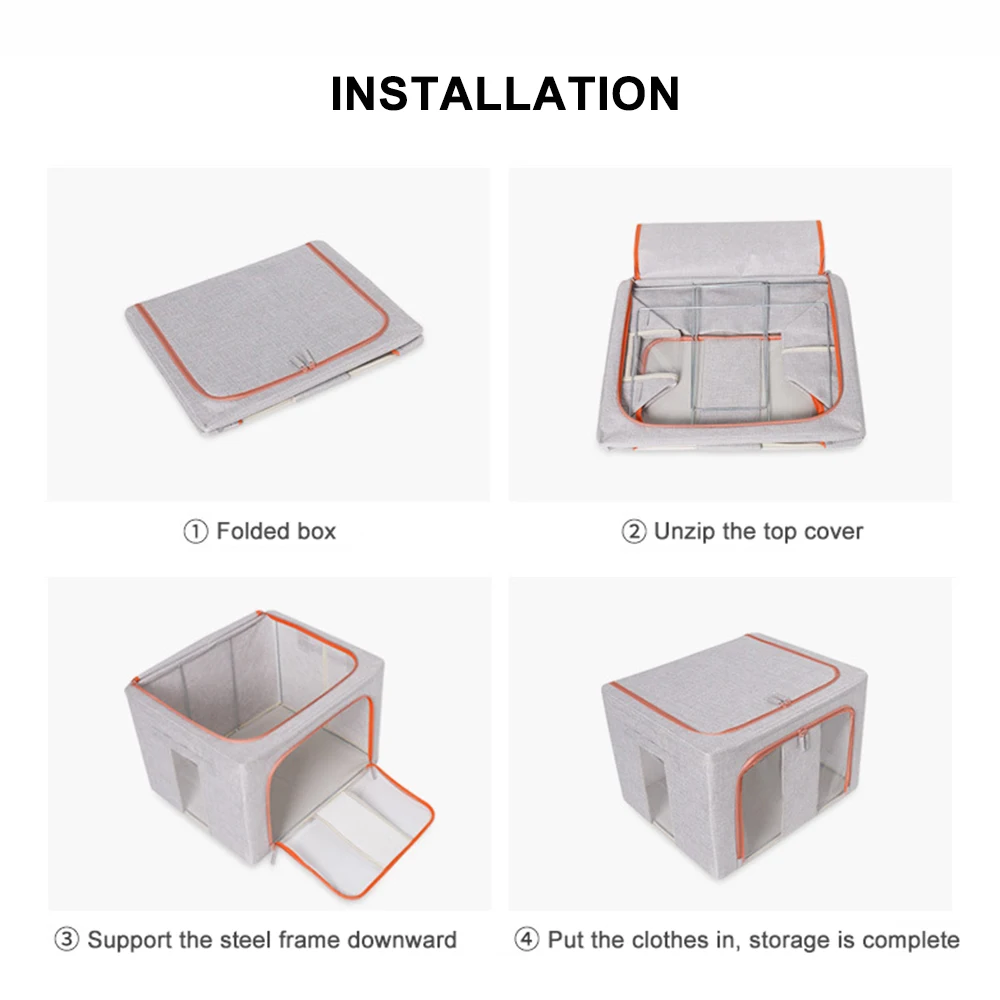 INSTALLATION

① Folded box

② Unzip the top cover

③ Support the steel frame downward

④ Put the clothes in, storage is complete