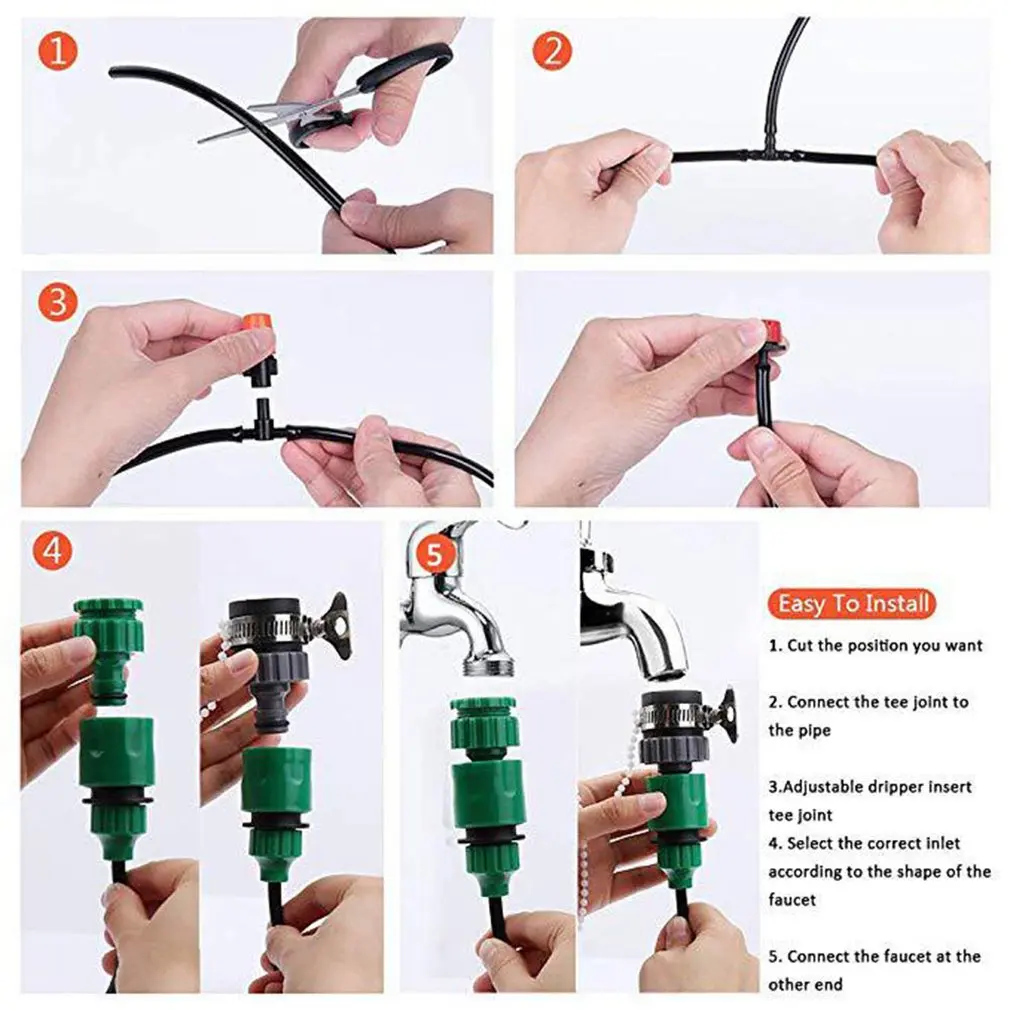 1

2

3

4

5

Easy To Install

1. Cut the position you want

2. Connect the tee joint to the pipe

3.Adjustable dripper insert tee joint

4. Select the correct inlet according to the shape of the faucet

5. Connect the faucet at the other end