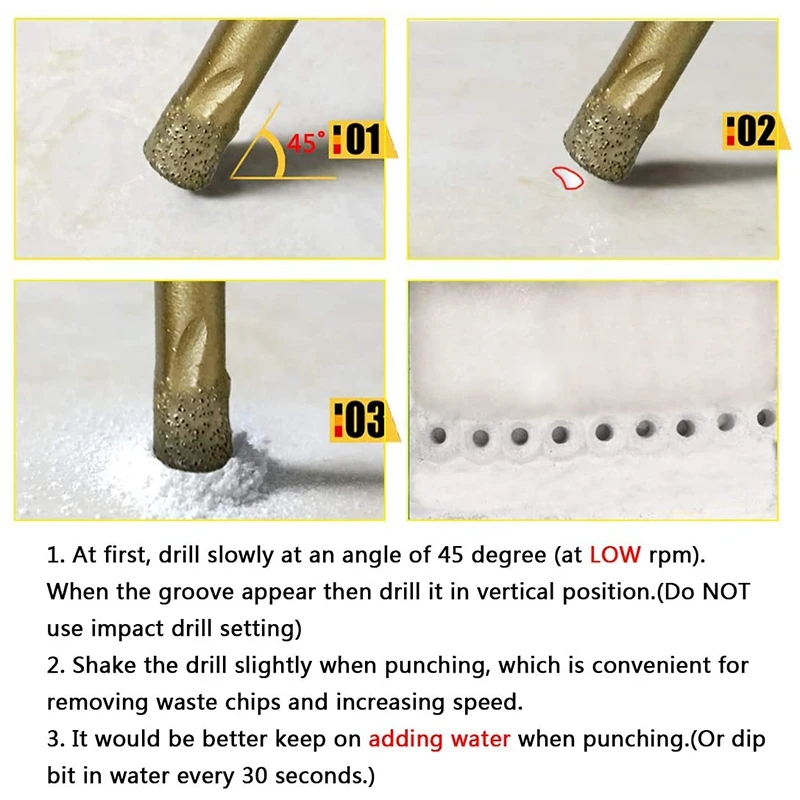 45° 01

02

03

1. At first, drill slowly at an angle of 45 degree (at LOW rpm). When the groove appear then drill it in vertical position.(Do NOT use impact drill setting)
2. Shake the drill slightly when punching, which is convenient for removing waste chips and increasing speed.
3. It would be better keep on adding water when punching.(Or dip bit in water every 30 seconds.)