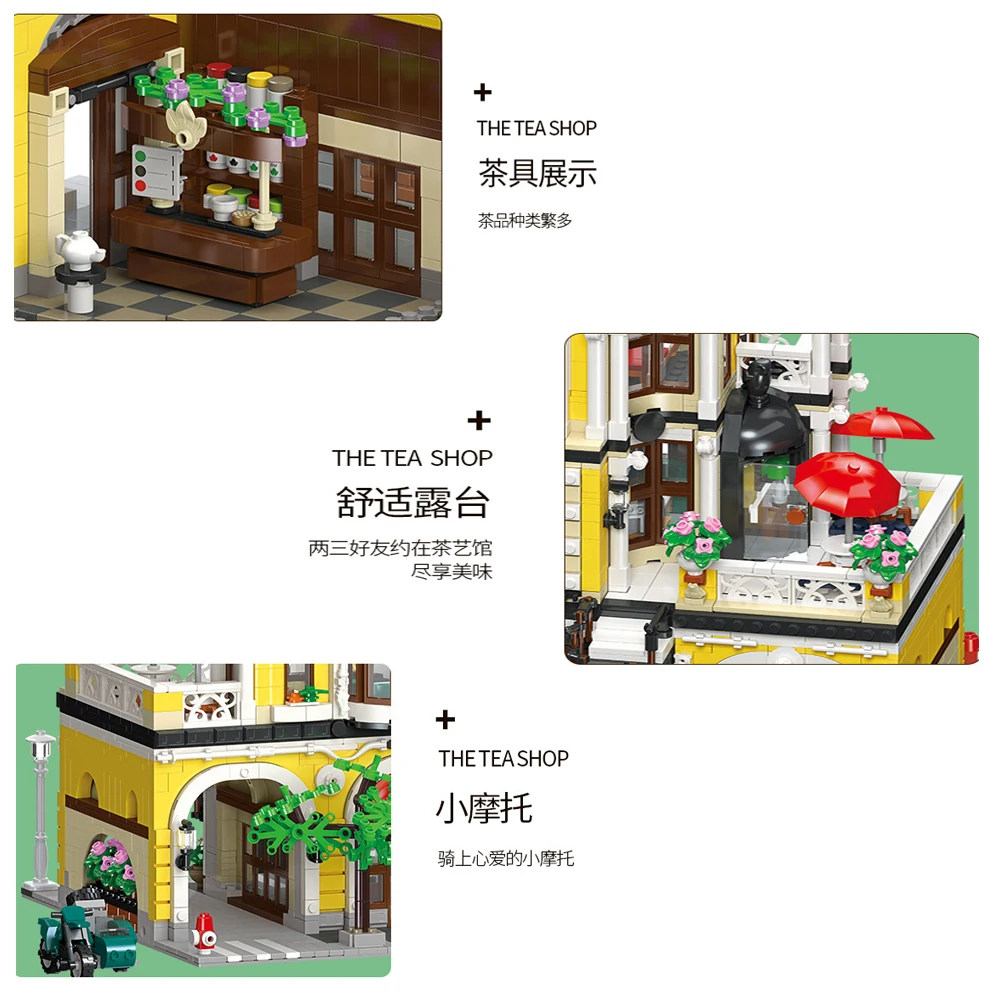 +
THE TEA SHOP
茶具展示
茶品种类繁多

+
THE TEA SHOP
舒适露台
两三好友约在茶艺馆
尽享美味

+
THE TEA SHOP
小摩托
骑上心爱的小摩托