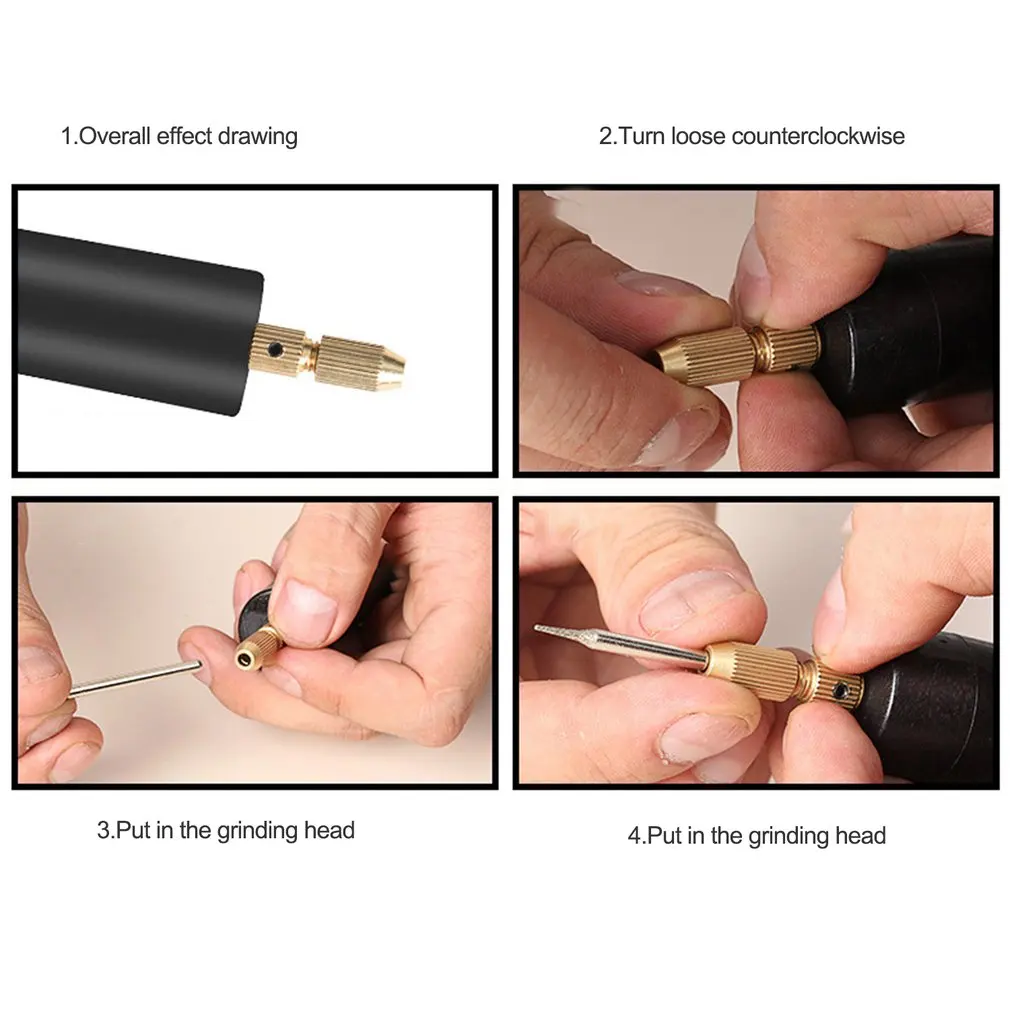 1.Overall effect drawing

2.Turn loose counterclockwise

3.Put in the grinding head

4.Put in the grinding head