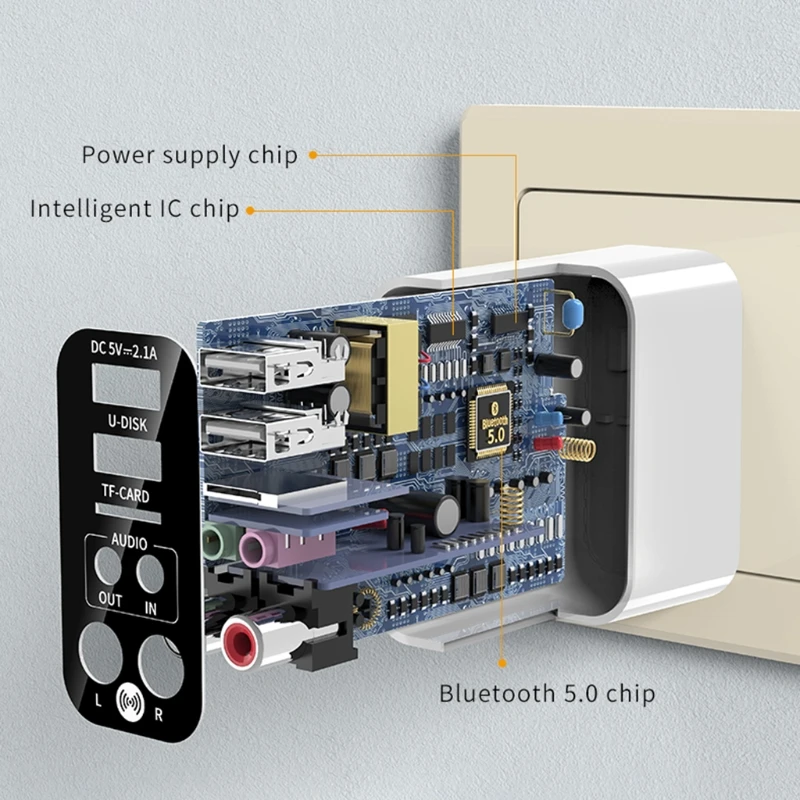 Power supply chip

Intelligent IC chip

DC 5V⎓2.1A

U-DISK

TF-CARD

AUDIO

OUT IN

L R

Bluetooth 5.0

Bluetooth 5.0 chip