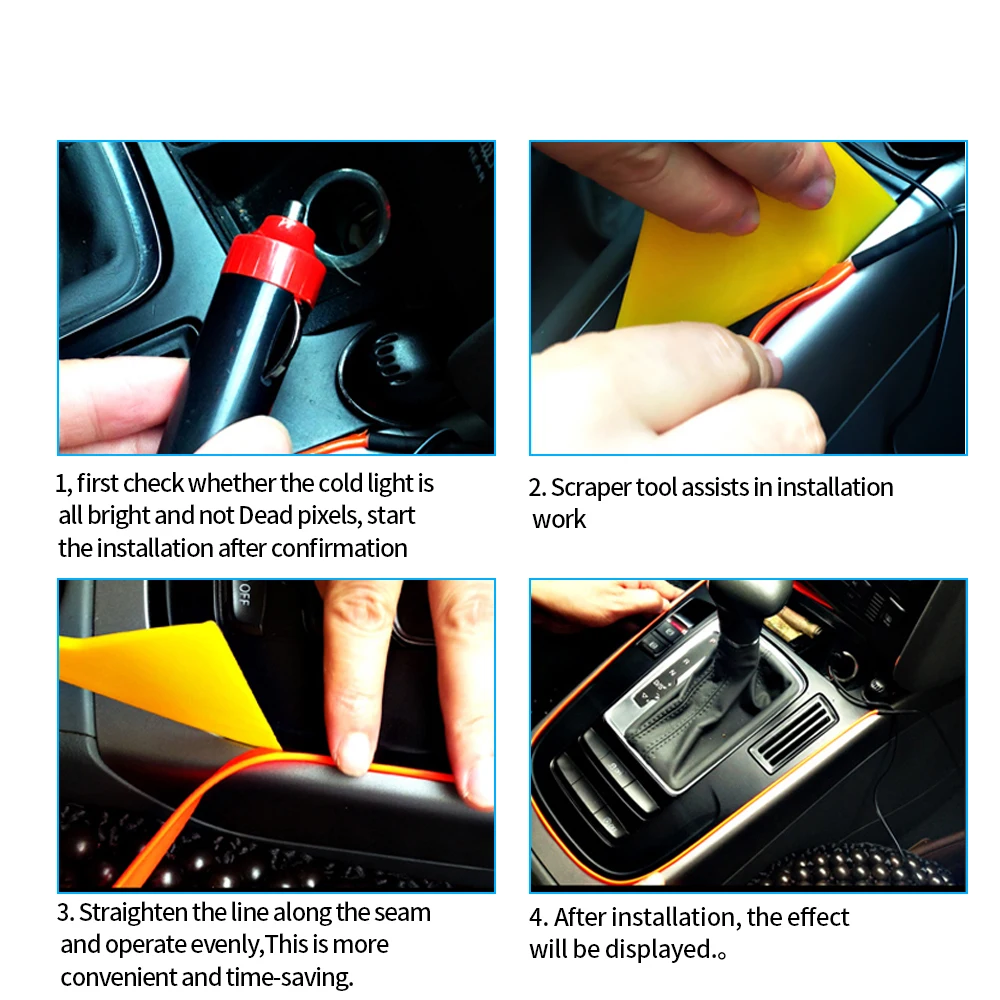 1, first check whether the cold light is all bright and not Dead pixels, start the installation after confirmation

2. Scraper tool assists in installation work

OFF

3. Straighten the line along the seam and operate evenly,This is more convenient and time-saving.

4. After installation, the effect will be displayed.。