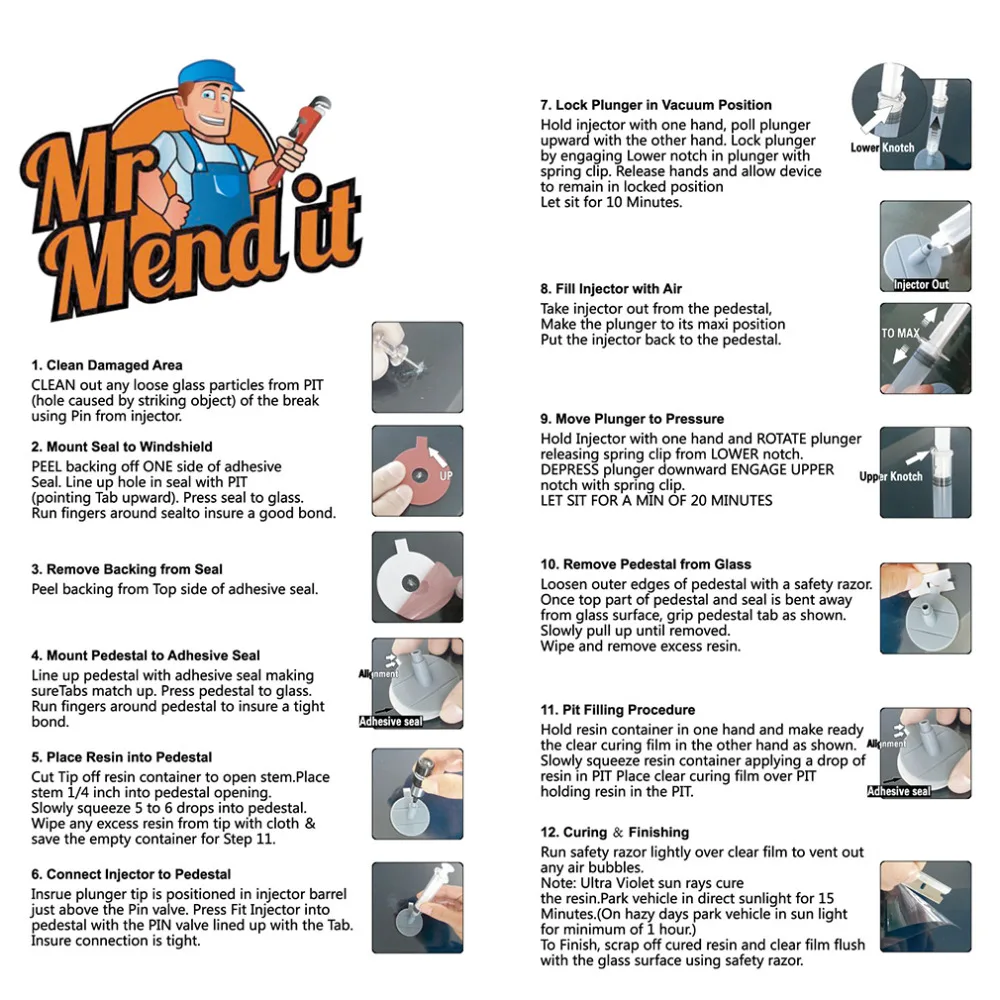 Mr Mend it

1. Clean Damaged Area
CLEAN out any loose glass particles from PIT (hole caused by striking object) of the break using Pin from injector.

2. Mount Seal to Windshield
PEEL backing off ONE side of adhesive Seal. Line up hole in seal with PIT (pointing Tab upward). Press seal to glass. Run fingers around sealto insure a good bond.

UP

3. Remove Backing from Seal
Peel backing from Top side of adhesive seal.

4. Mount Pedestal to Adhesive Seal
Line up pedestal with adhesive seal making sureTabs match up. Press pedestal to glass. Run fingers around pedestal to insure a tight bond.

Alignment
Adhesive seal

5. Place Resin into Pedestal
Cut Tip off resin container to open stem.Place stem 1/4 inch into pedestal opening. Slowly squeeze 5 to 6 drops into pedestal. Wipe any excess resin from tip with cloth & save the empty container for Step 11.

6. Connect Injector to Pedestal
Insrue plunger tip is positioned in injector barrel just above the Pin valve. Press Fit Injector into pedestal with the PIN valve lined up with the Tab. Insure connection is tight.

7. Lock Plunger in Vacuum Position
Hold injector with one hand, poll plunger upward with the other hand. Lock plunger by engaging Lower notch in plunger with spring clip. Release hands and allow device to remain in locked position
Let sit for 10 Minutes.

Lower Knotch

Injector Out

8. Fill Injector with Air
Take injector out from the pedestal, Make the plunger to its maxi position
Put the injector back to the pedestal.

TO MAX

9. Move Plunger to Pressure
Hold Injector with one hand and ROTATE plunger releasing spring clip from LOWER notch. DEPRESS plunger downward ENGAGE UPPER notch with spring clip.
LET SIT FOR A MIN OF 20 MINUTES

Upper Knotch

10. Remove Pedestal from Glass
Loosen outer edges of pedestal with a safety razor. Once top part of pedestal and seal is bent away from glass surface, grip pedestal tab as shown. Slowly pull up until removed.
Wipe and remove excess resin.

11. Pit Filling Procedure
Hold resin container in one hand and make ready the clear curing film in the other hand as shown. Slowly squeeze resin container applying a drop of resin in PIT Place clear curing film over PIT holding resin in the PIT.

Alignment
Adhesive seal

12. Curing & Finishing
Run safety razor lightly over clear film to vent out any air bubbles.
Note: Ultra Violet sun rays cure the resin.Park vehicle in direct sunlight for 15 Minutes.(On hazy days park vehicle in sun light for minimum of 1 hour.)
To Finish, scrap off cured resin and clear film flush with the glass surface using safety razor.