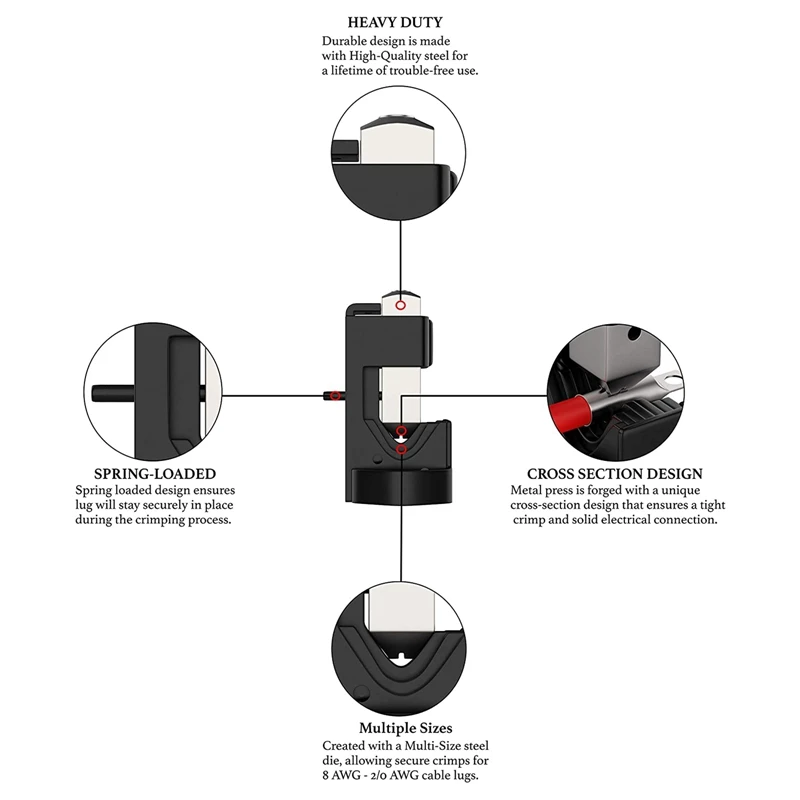 HEAVY DUTY
Durable design is made with High-Quality steel for a lifetime of trouble-free use.

SPRING-LOADED
Spring loaded design ensures lug will stay securely in place during the crimping process.

CROSS SECTION DESIGN
Metal press is forged with a unique cross-section design that ensures a tight crimp and solid electrical connection.

Multiple Sizes
Created with a Multi-Size steel die, allowing secure crimps for 8 AWG - 2/0 AWG cable lugs.