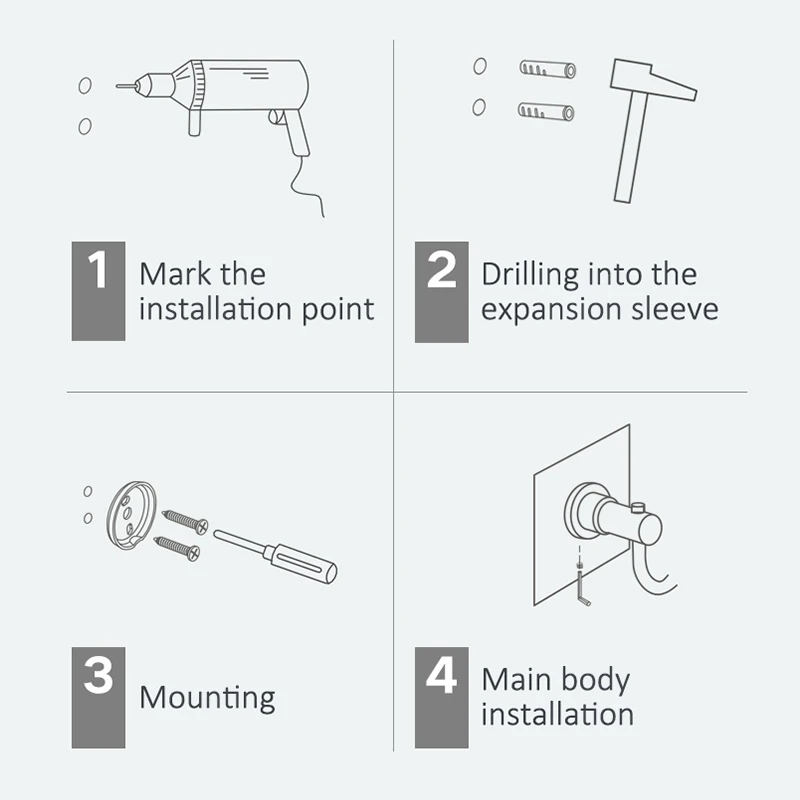 1 Mark the installation point

2 Drilling into the expansion sleeve

3 Mounting

4 Main body installation