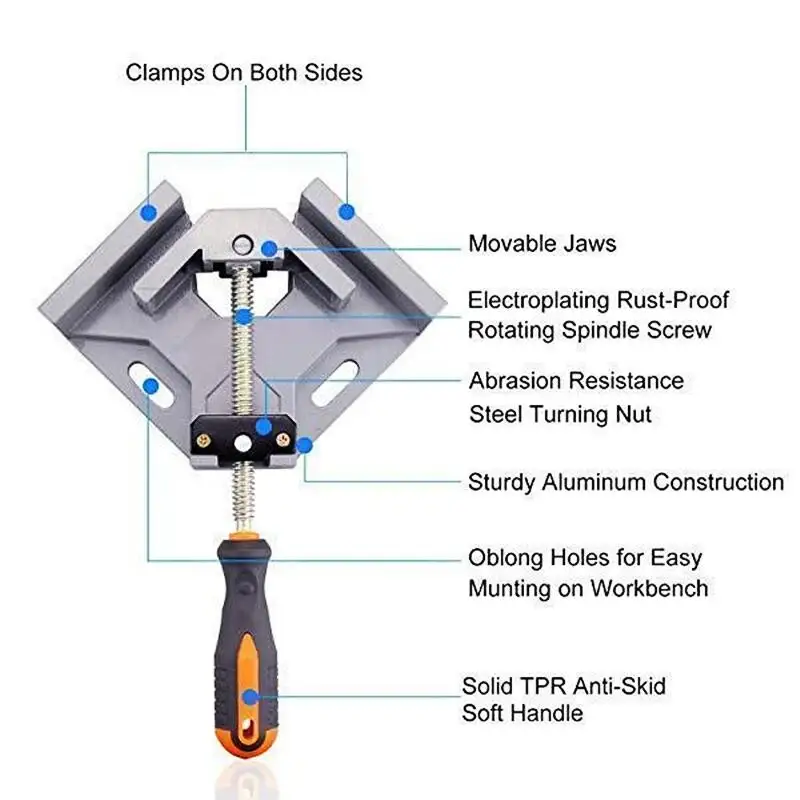 Clamps On Both Sides

Movable Jaws

Electroplating Rust-Proof Rotating Spindle Screw

Abrasion Resistance Steel Turning Nut

Sturdy Aluminum Construction

Oblong Holes for Easy Munting on Workbench

Solid TPR Anti-Skid Soft Handle