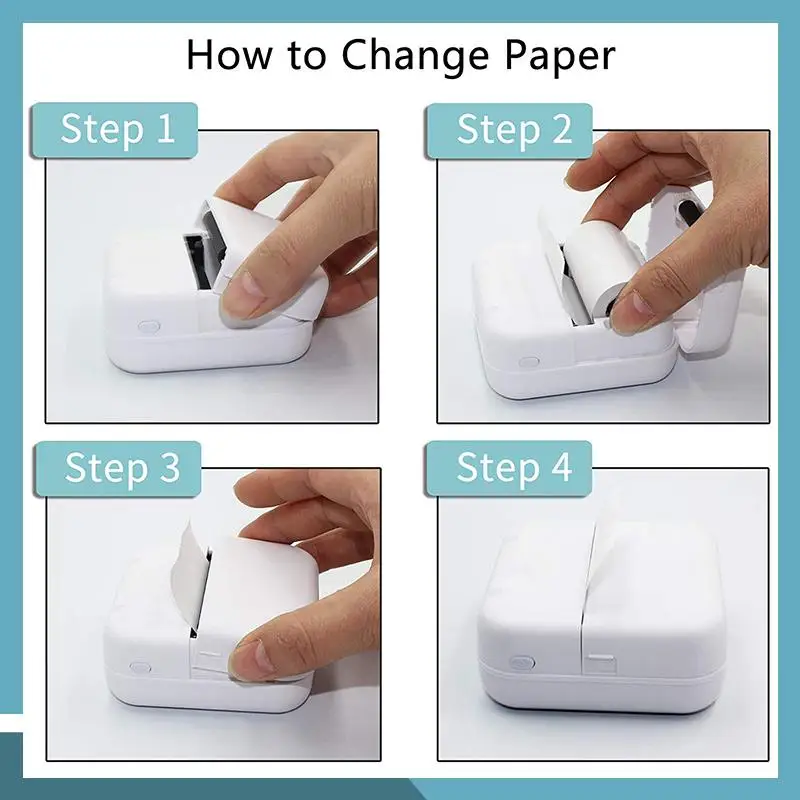 How to Change Paper

Step 1

Step 2

Step 3

Step 4