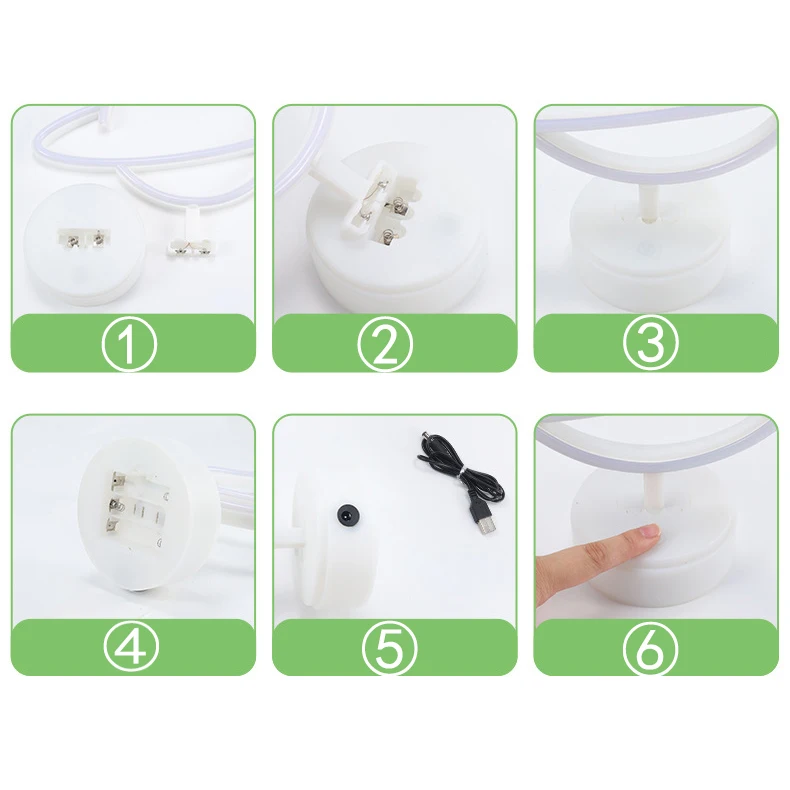 ①

②

③

④

⑤

⑥