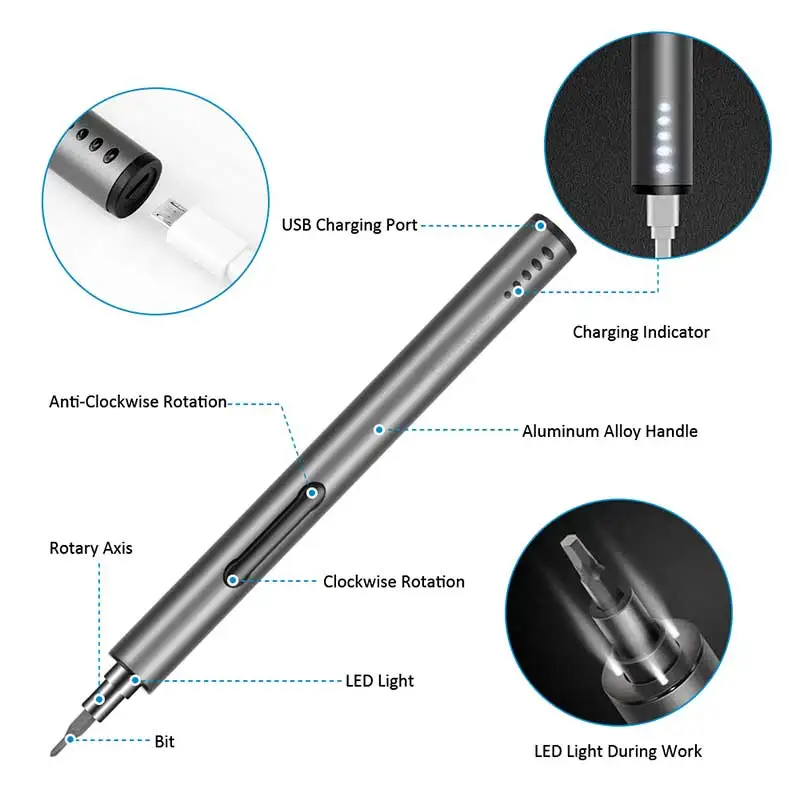 USB Charging Port

Charging Indicator

Anti-Clockwise Rotation

Aluminum Alloy Handle

Rotary Axis

Clockwise Rotation

LED Light

Bit

LED Light During Work