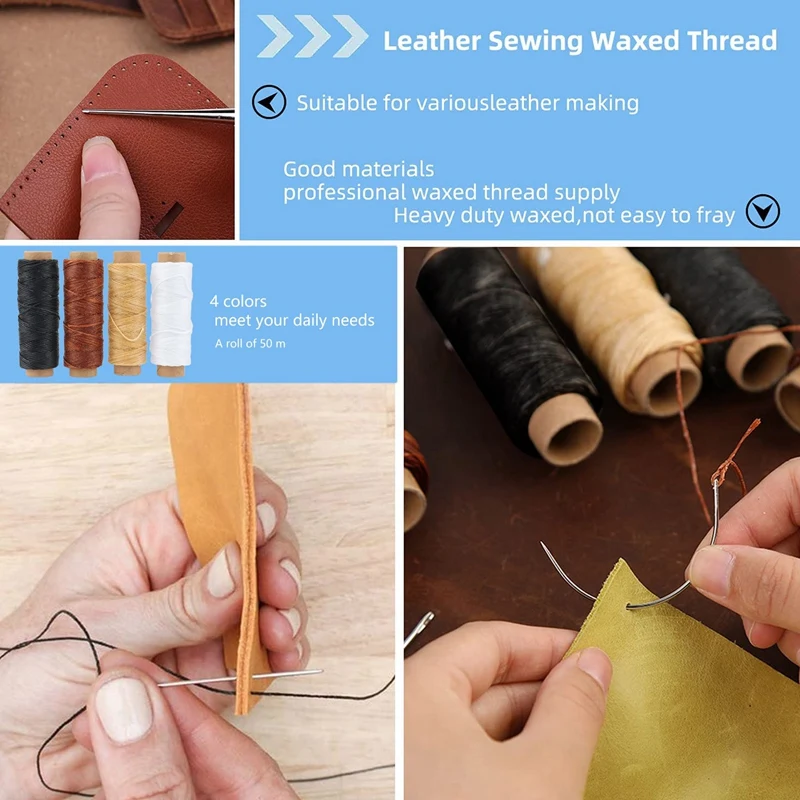 Leather Sewing Waxed Thread

Suitable for variousleather making

Good materials
professional waxed thread supply
Heavy duty waxed,not easy to fray

4 colors
meet your daily needs
A roll of 50 m