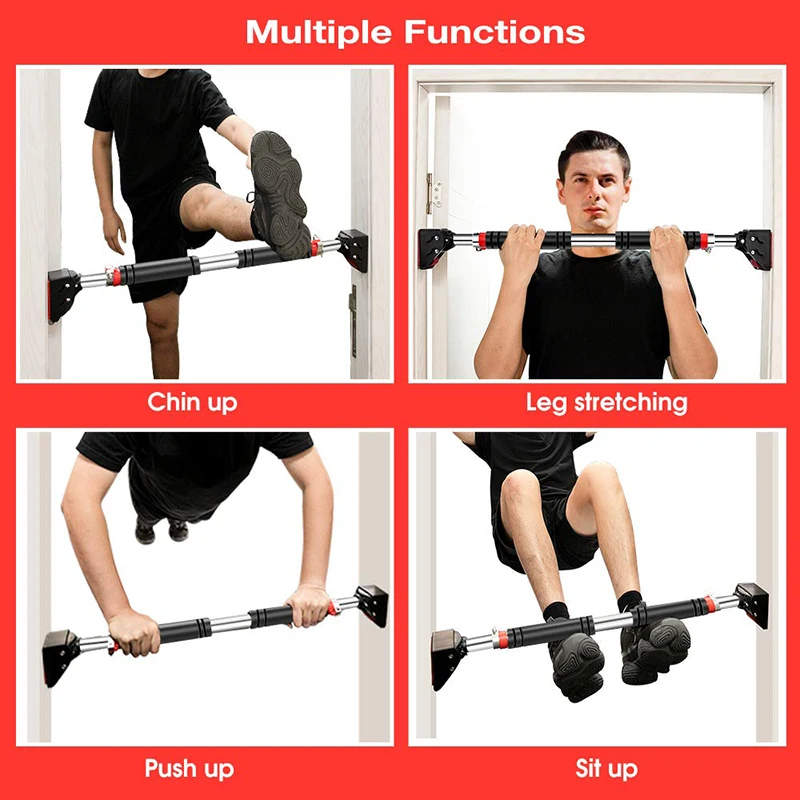 Multiple Functions

Chin up

Leg stretching

Push up

Sit up